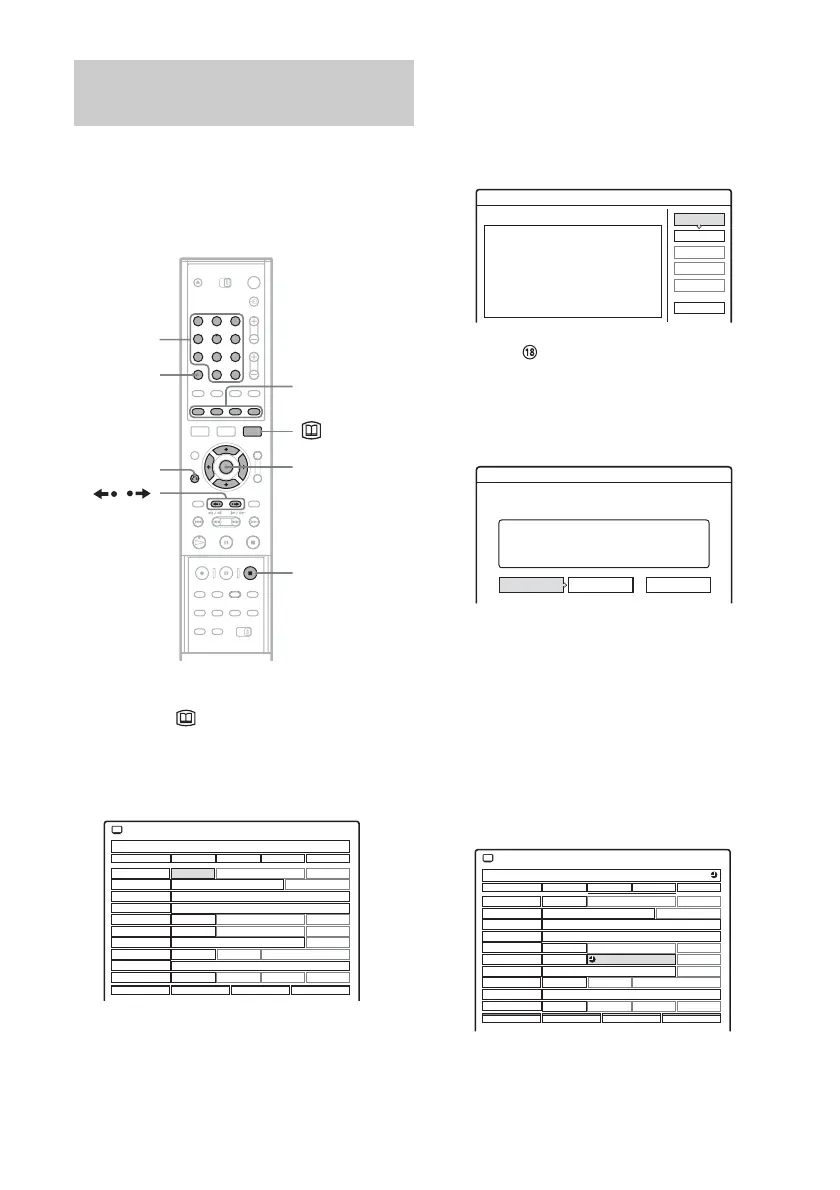 ⑱