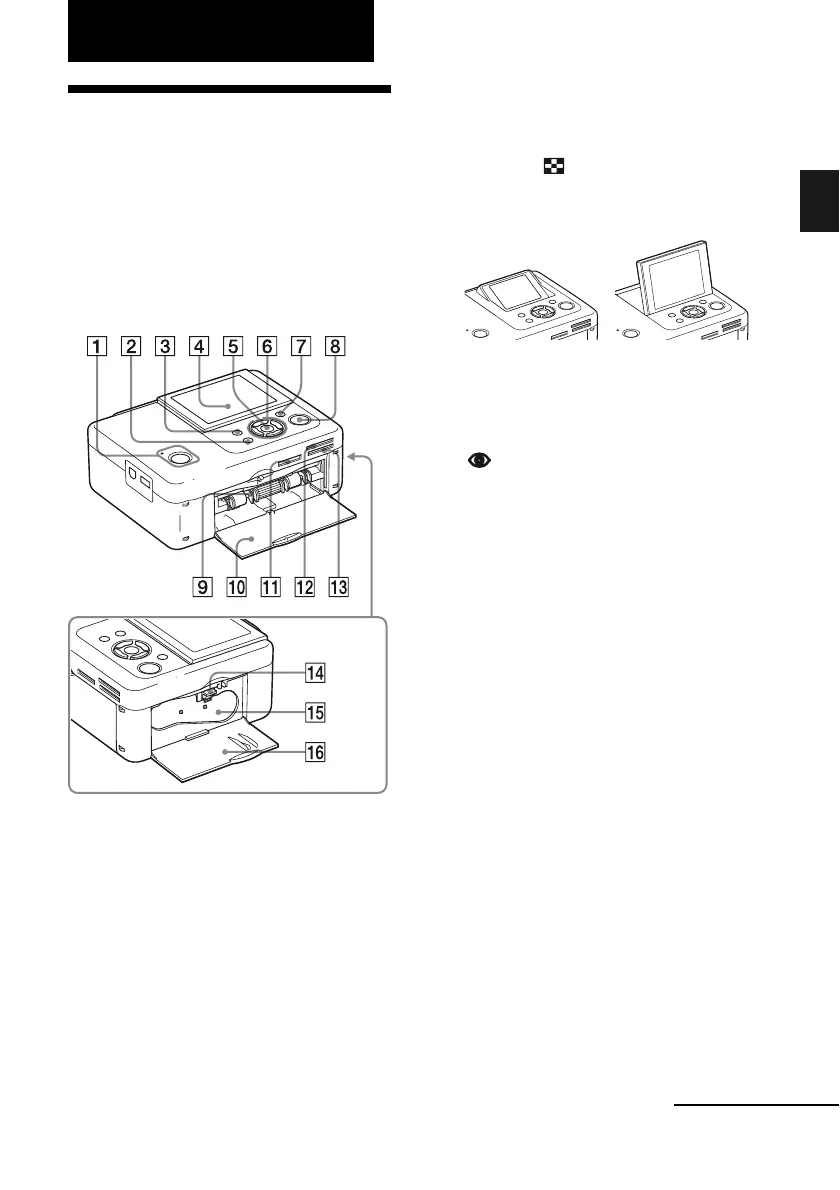 1 2 3 4 5 6 7 8

9 10 11 12 13

14

15

16