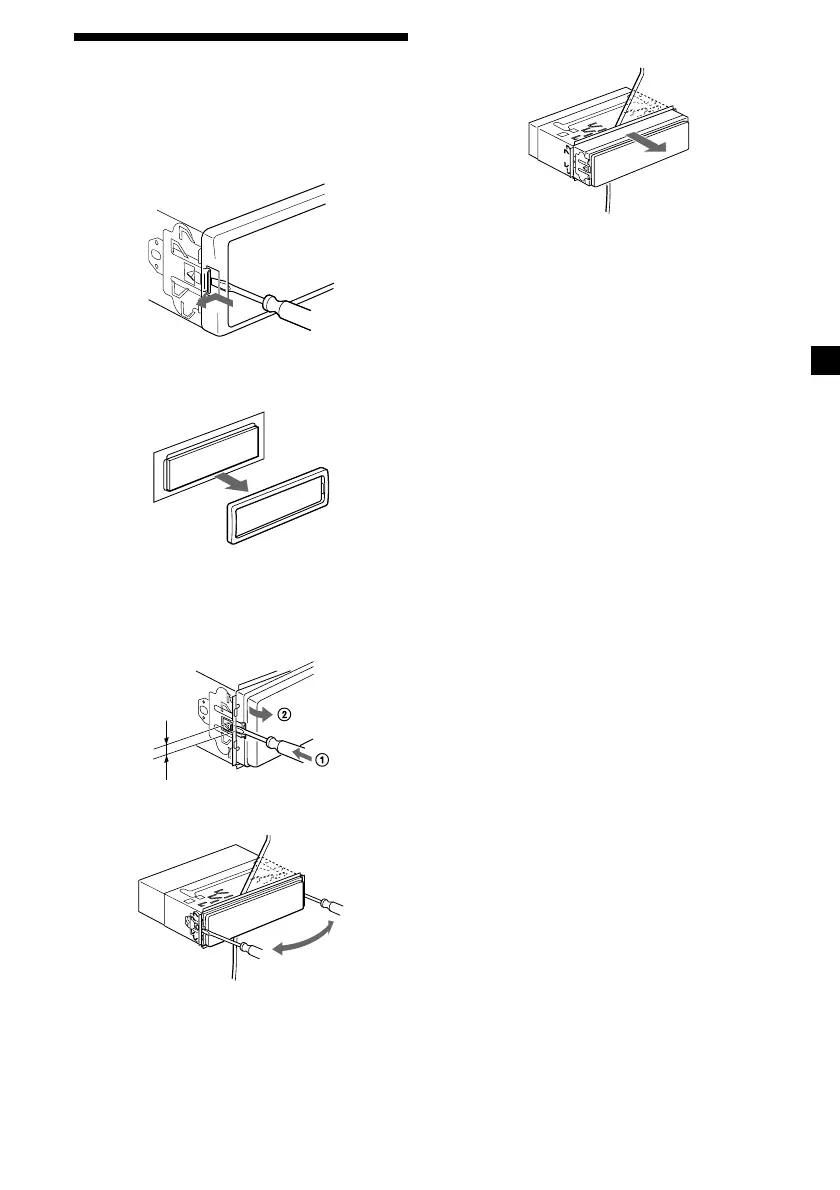 ②
①