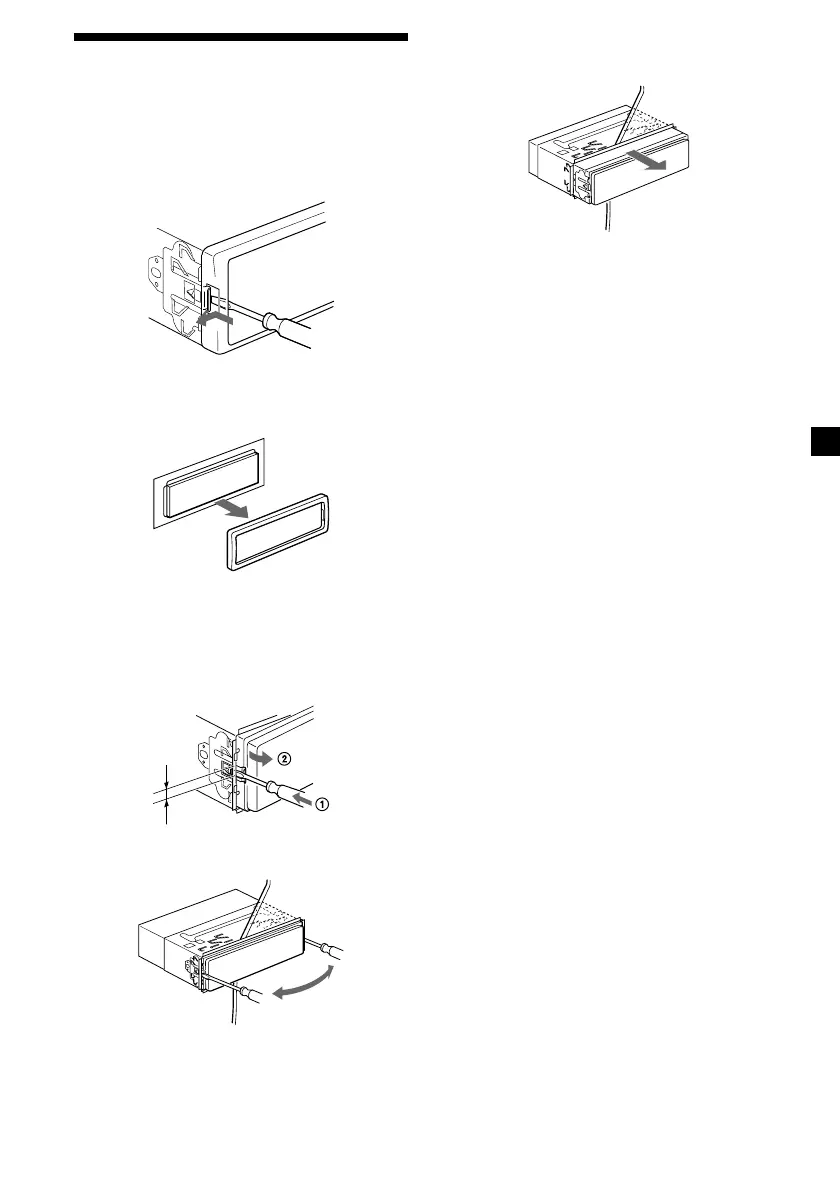 ②
①