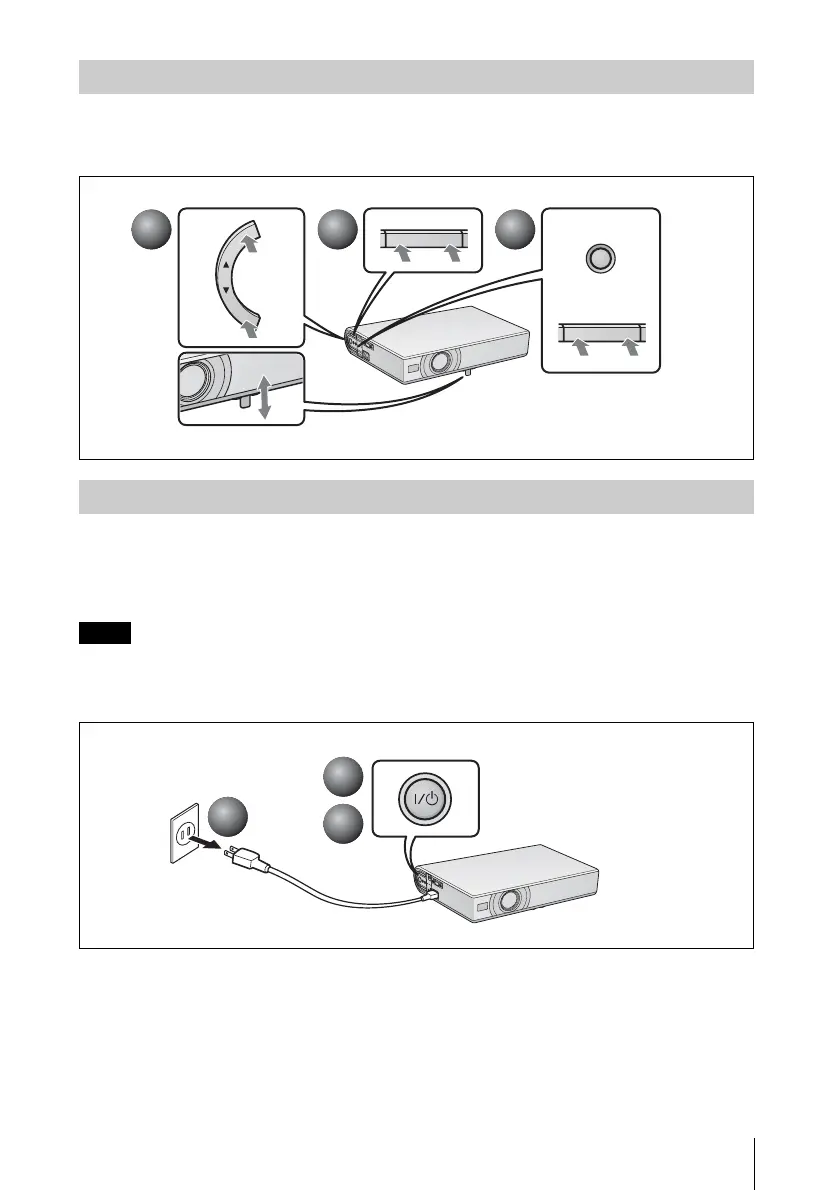 I/⏻