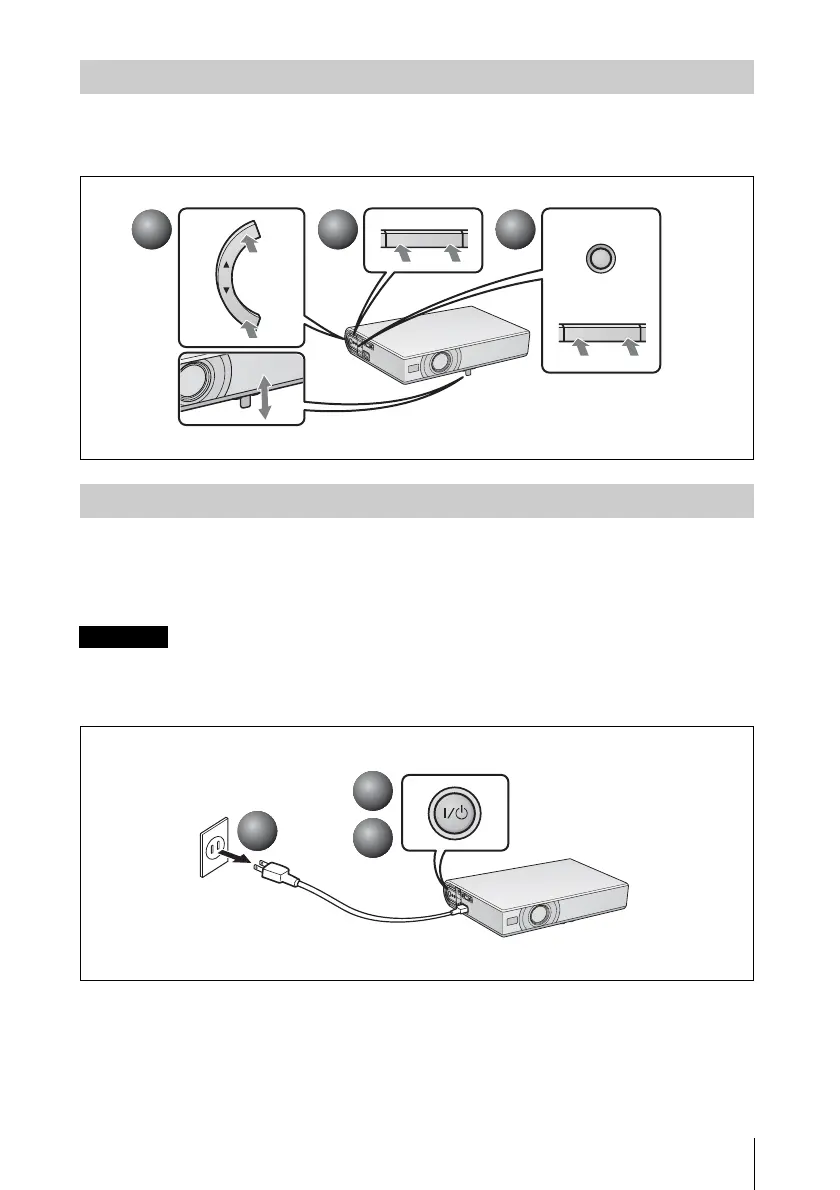 I/⏻