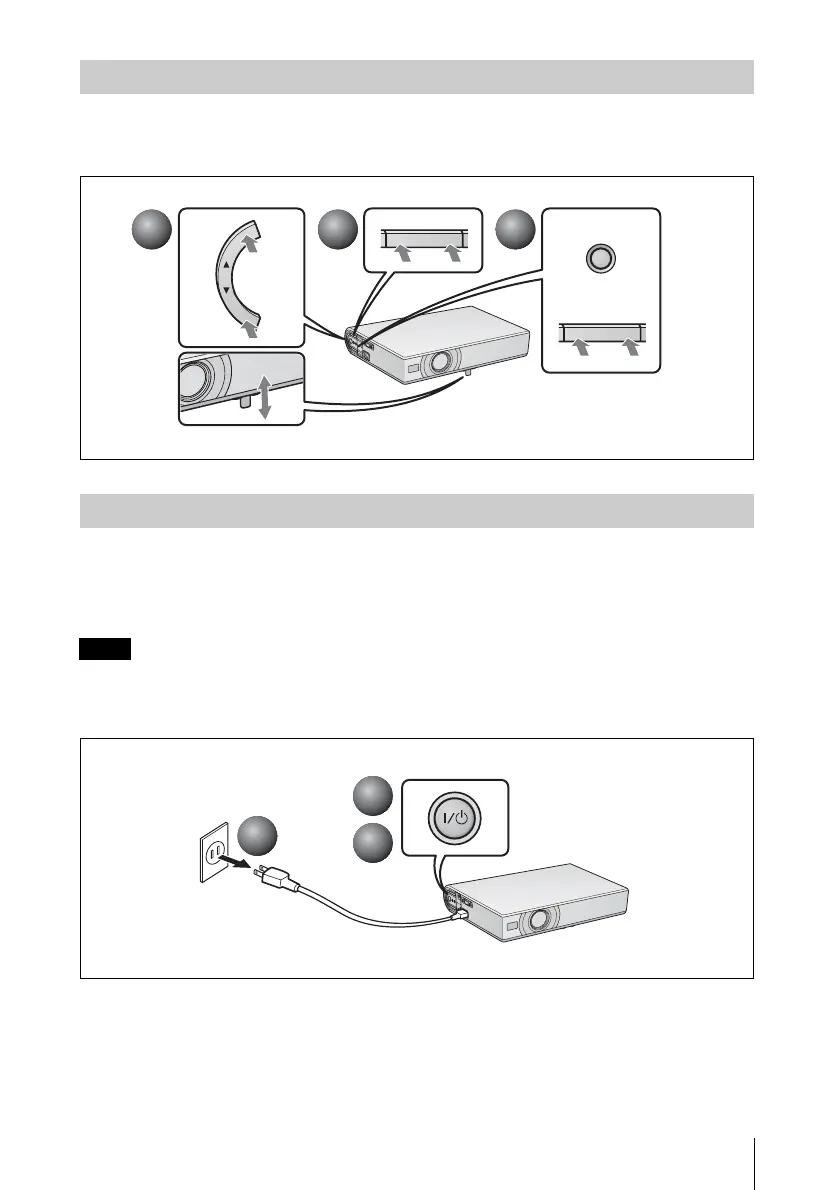 I/⏻