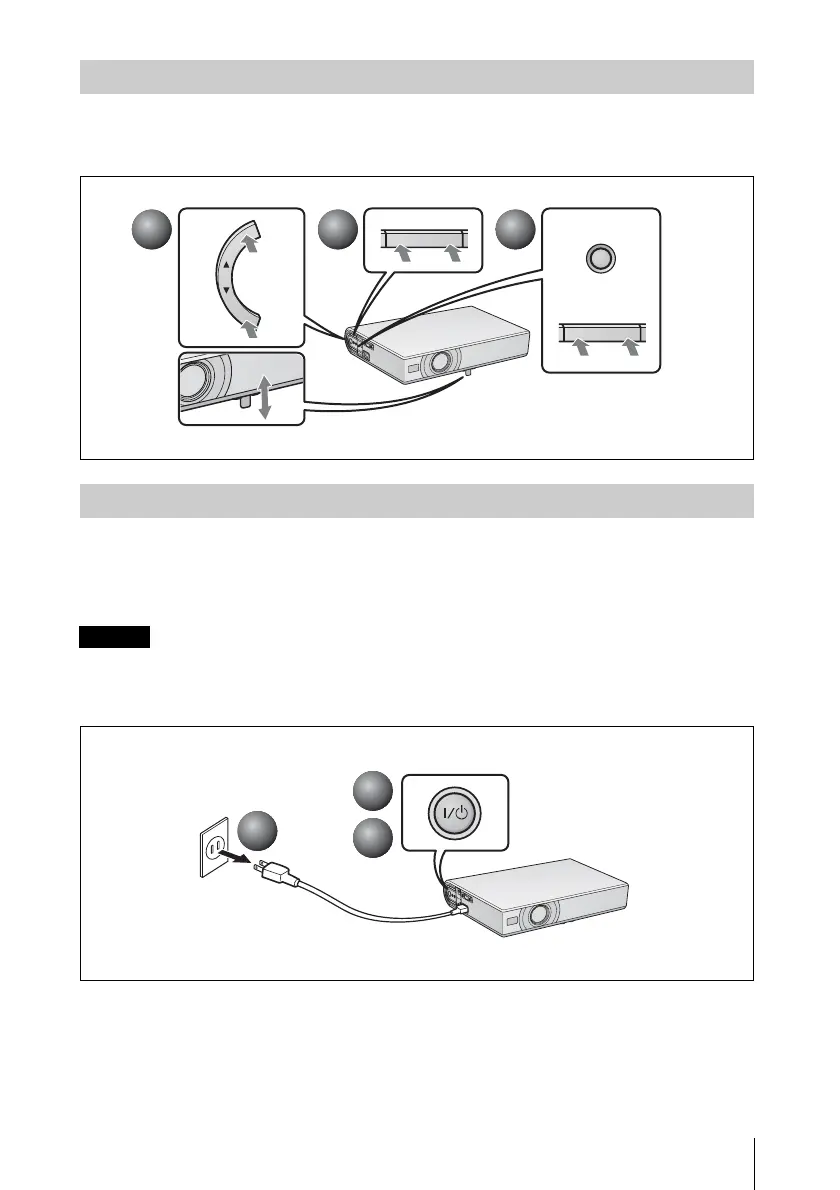 I/⏻