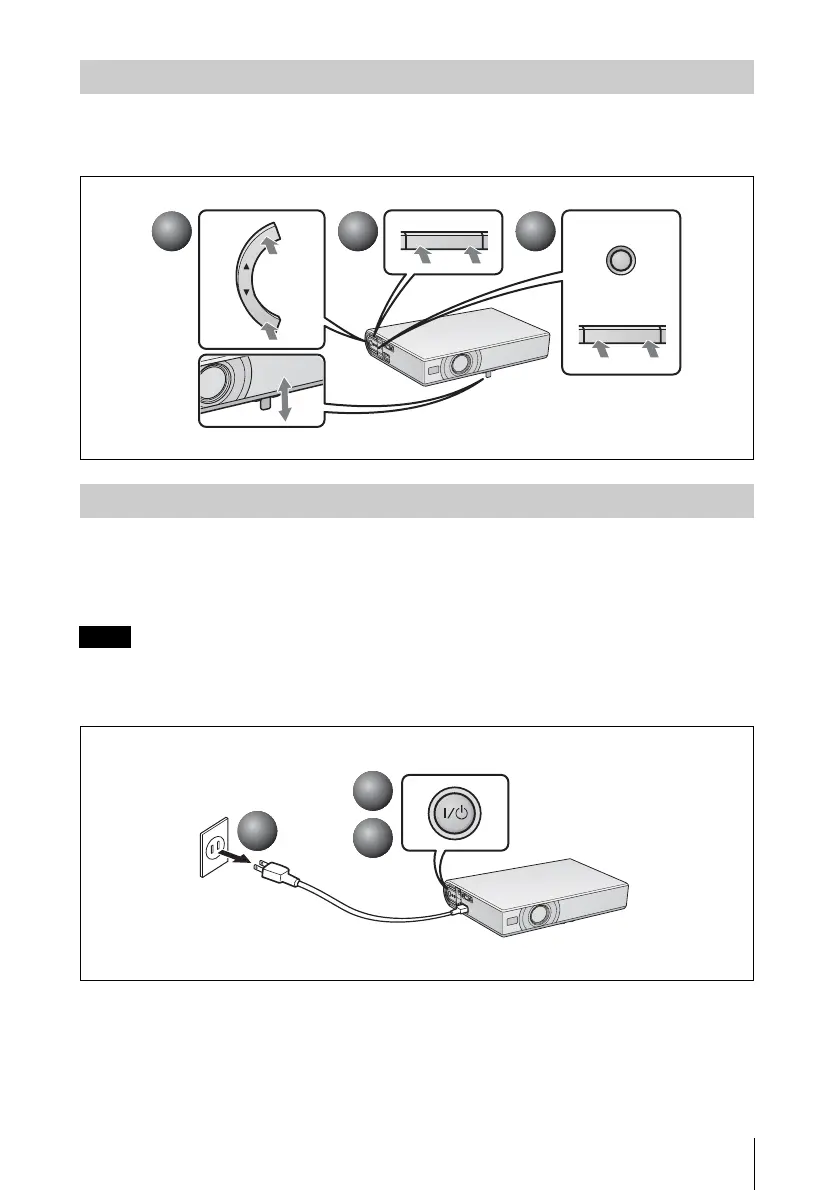 I/⏻