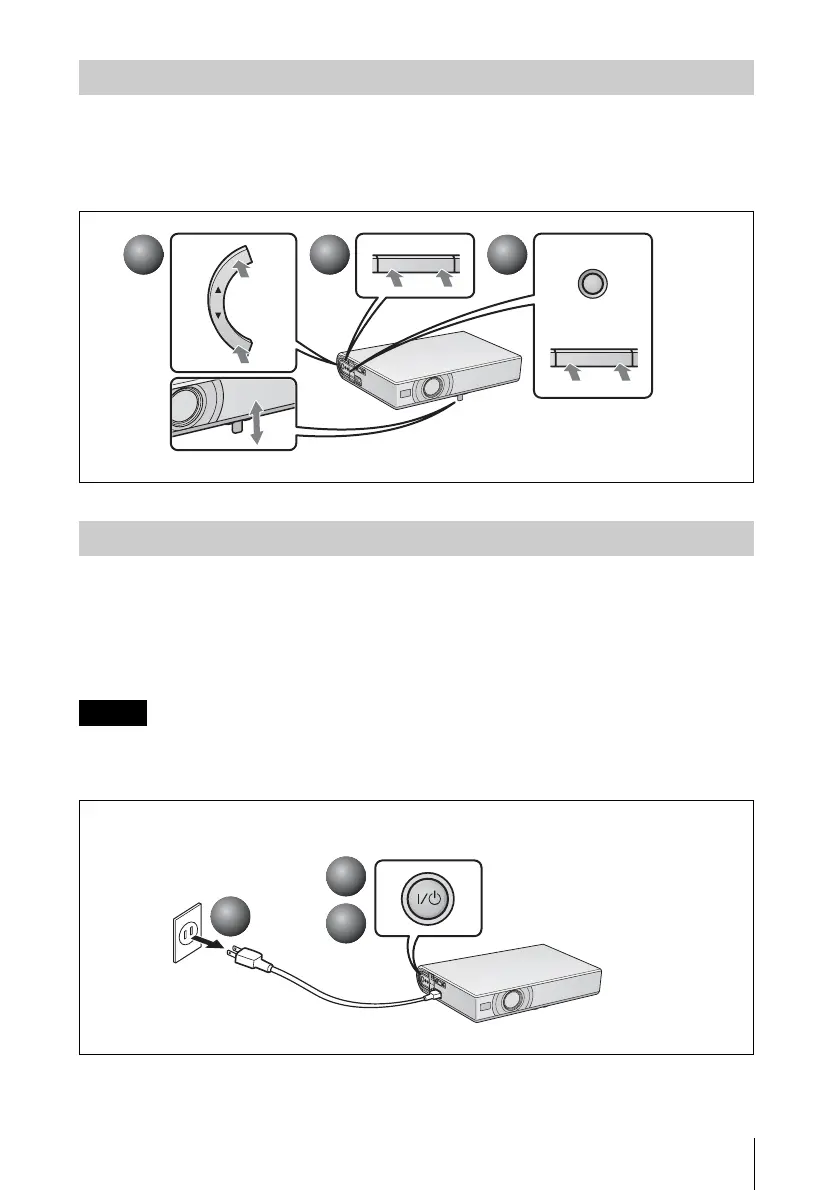 I/⏻