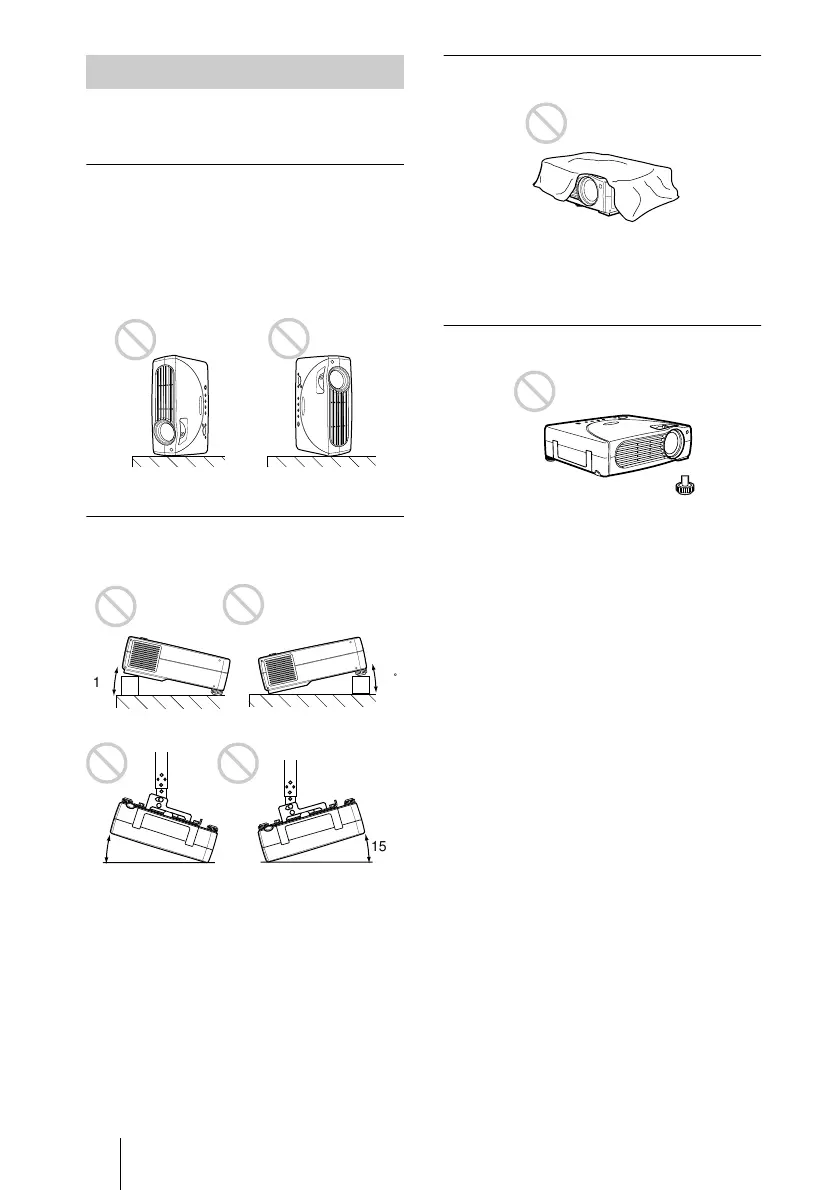 1

°

15