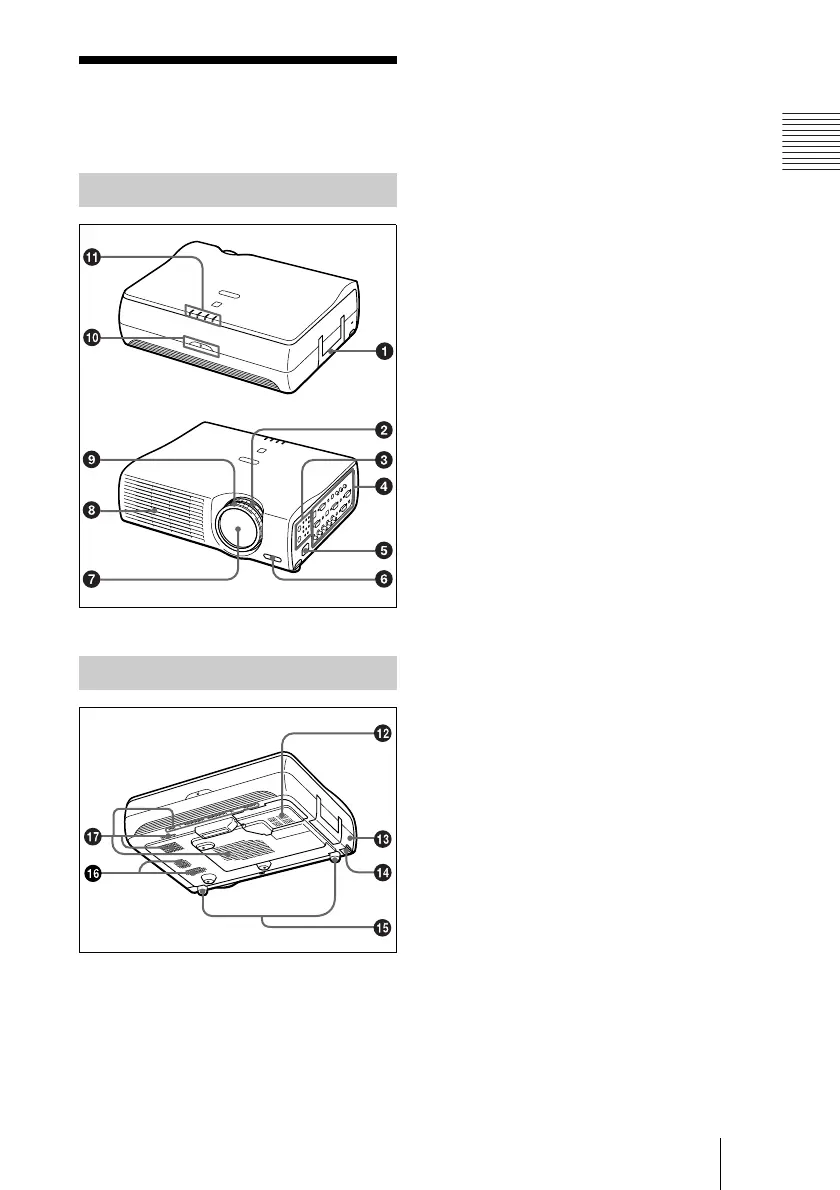 11

10

1

2

9

3

4

8

5

7

6

12

17

13

16

14

15