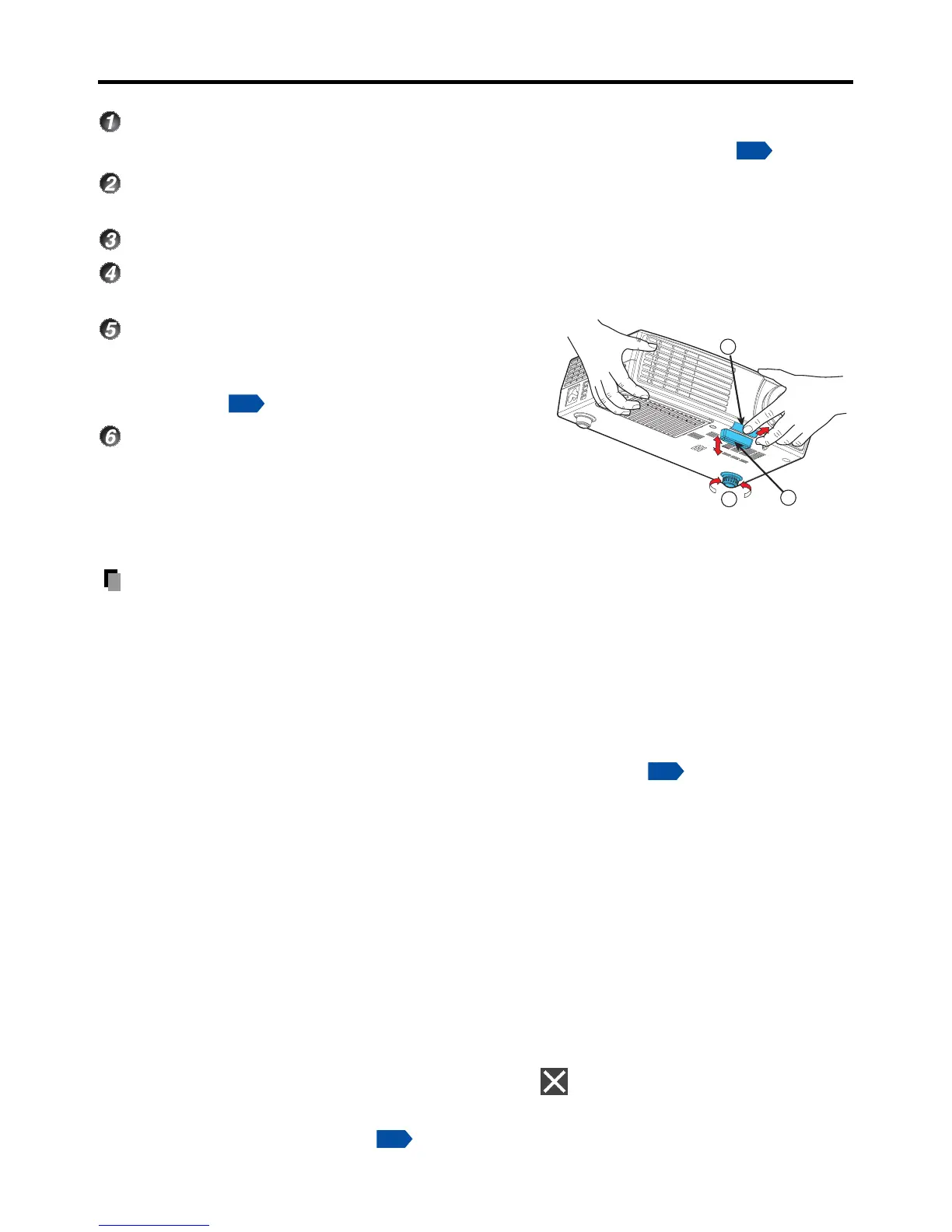 1

2

3

4

5

6