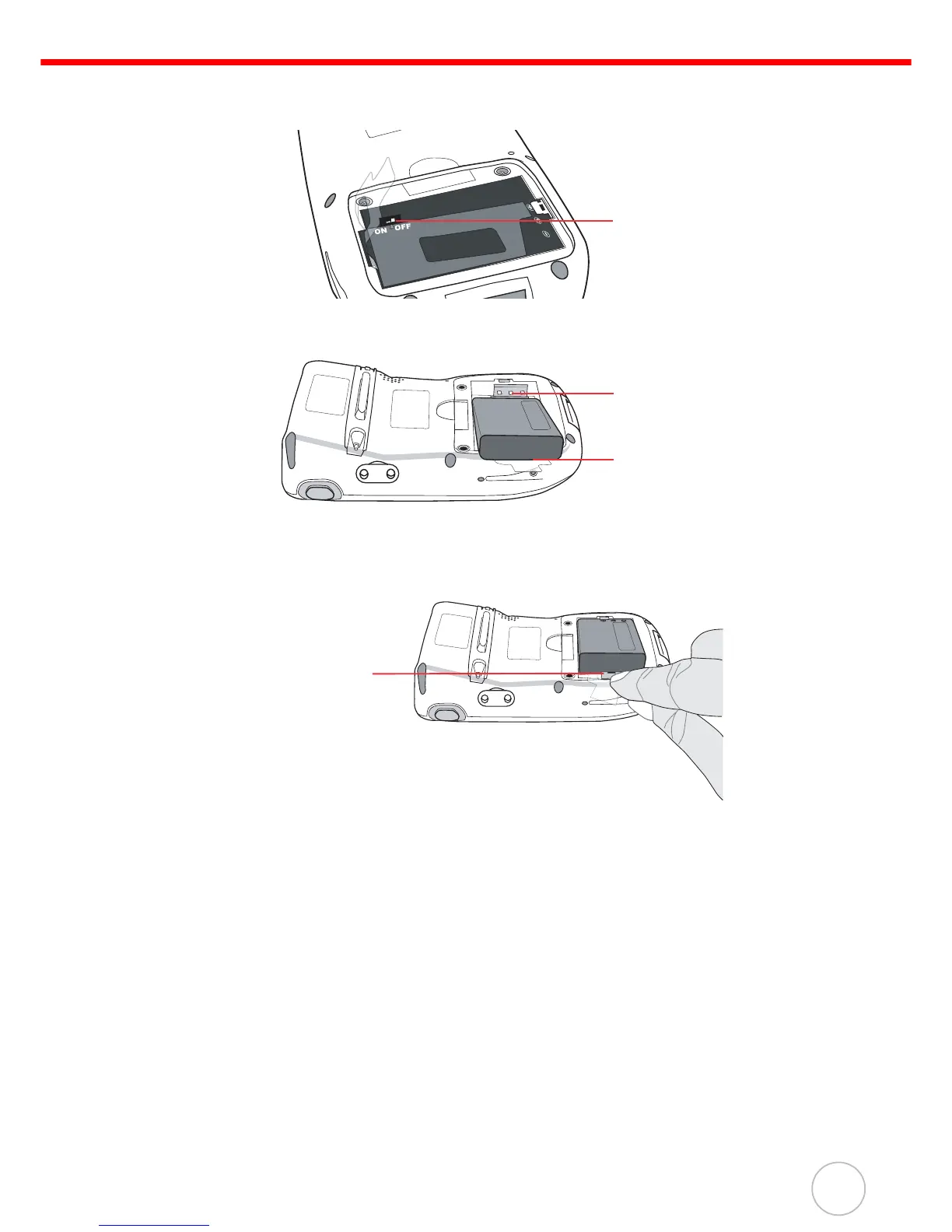 ON OFF