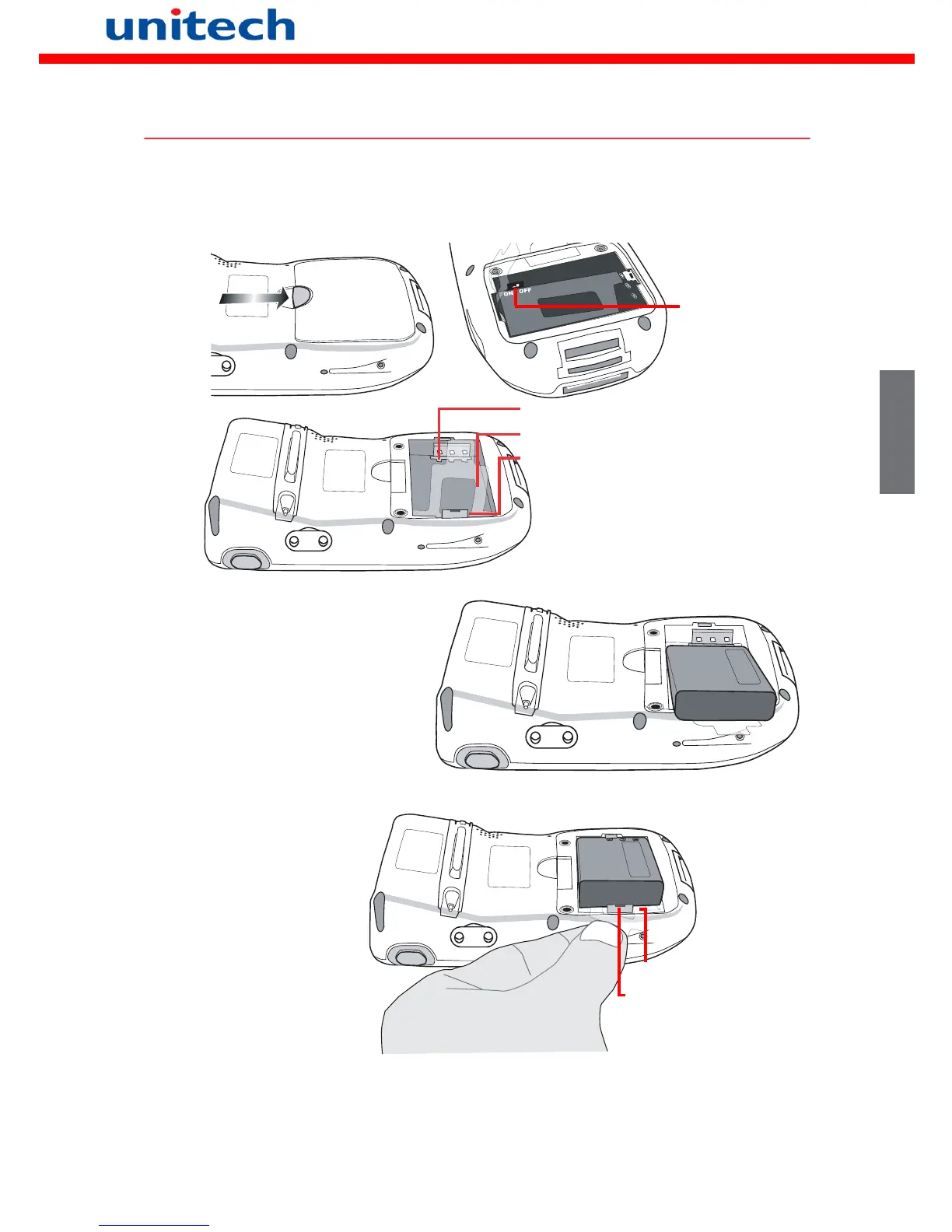 unitech

ON OFF