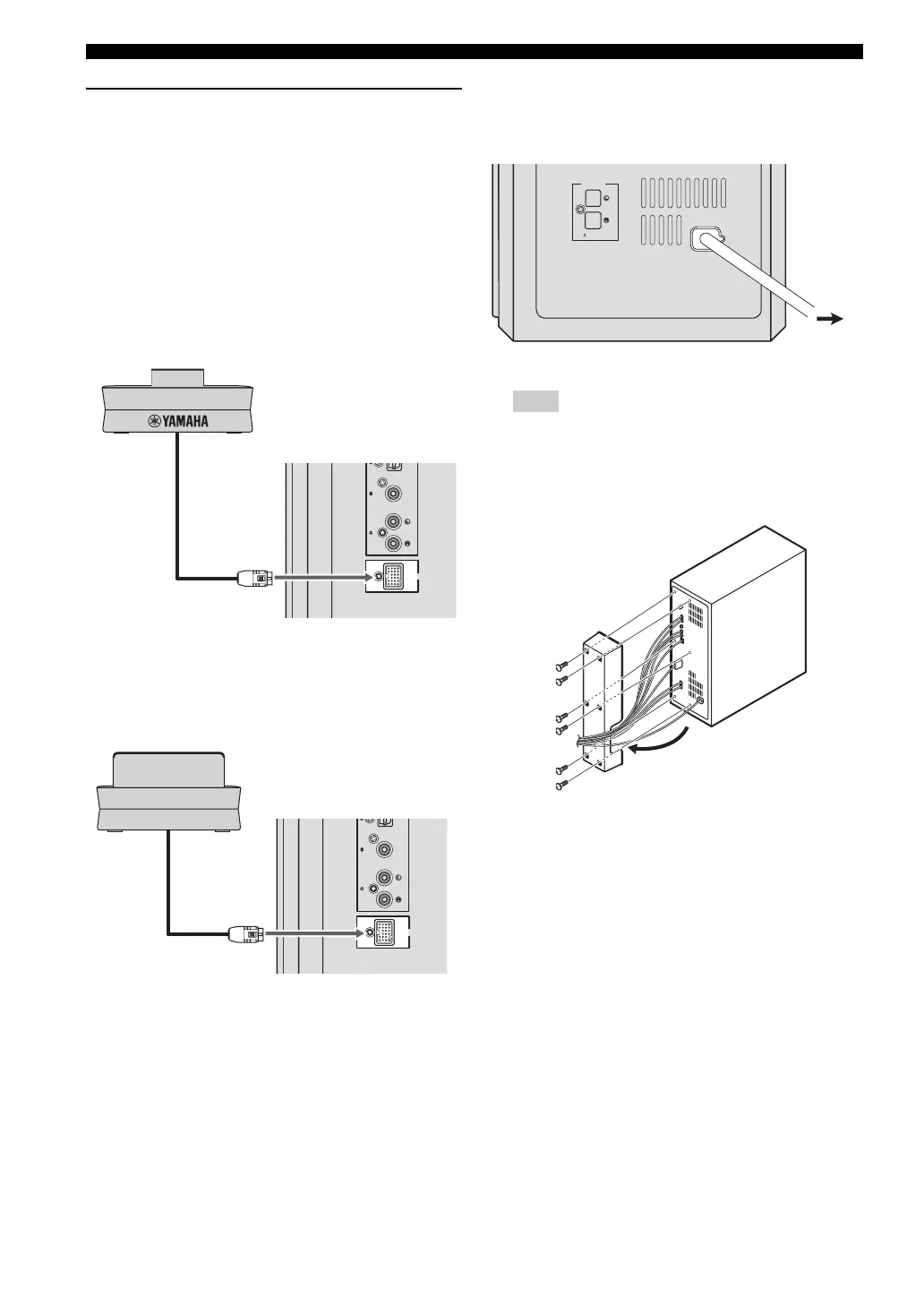 YAMAHA