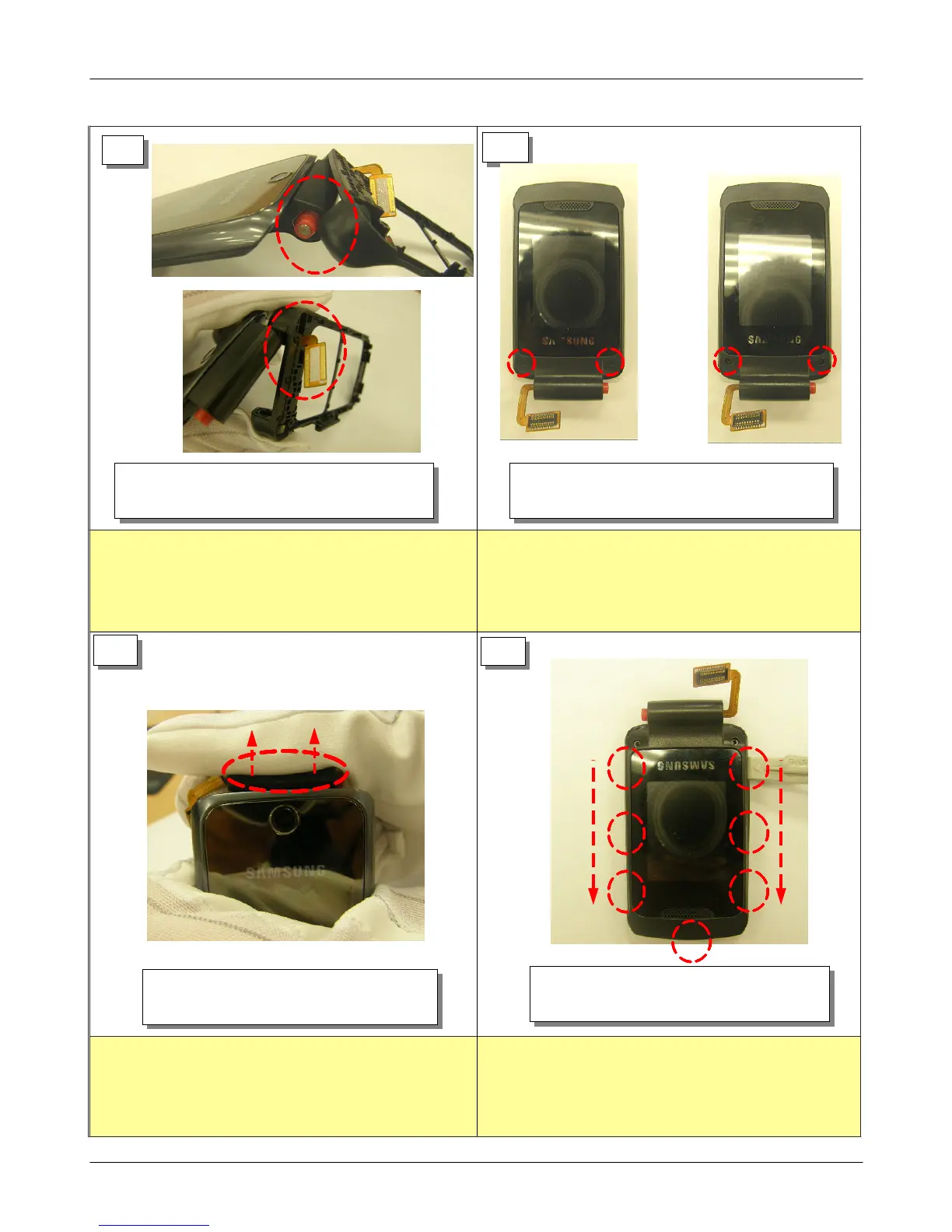 SAMSUNG

SAMSUNG

SAMSUNG

SAMSUNG