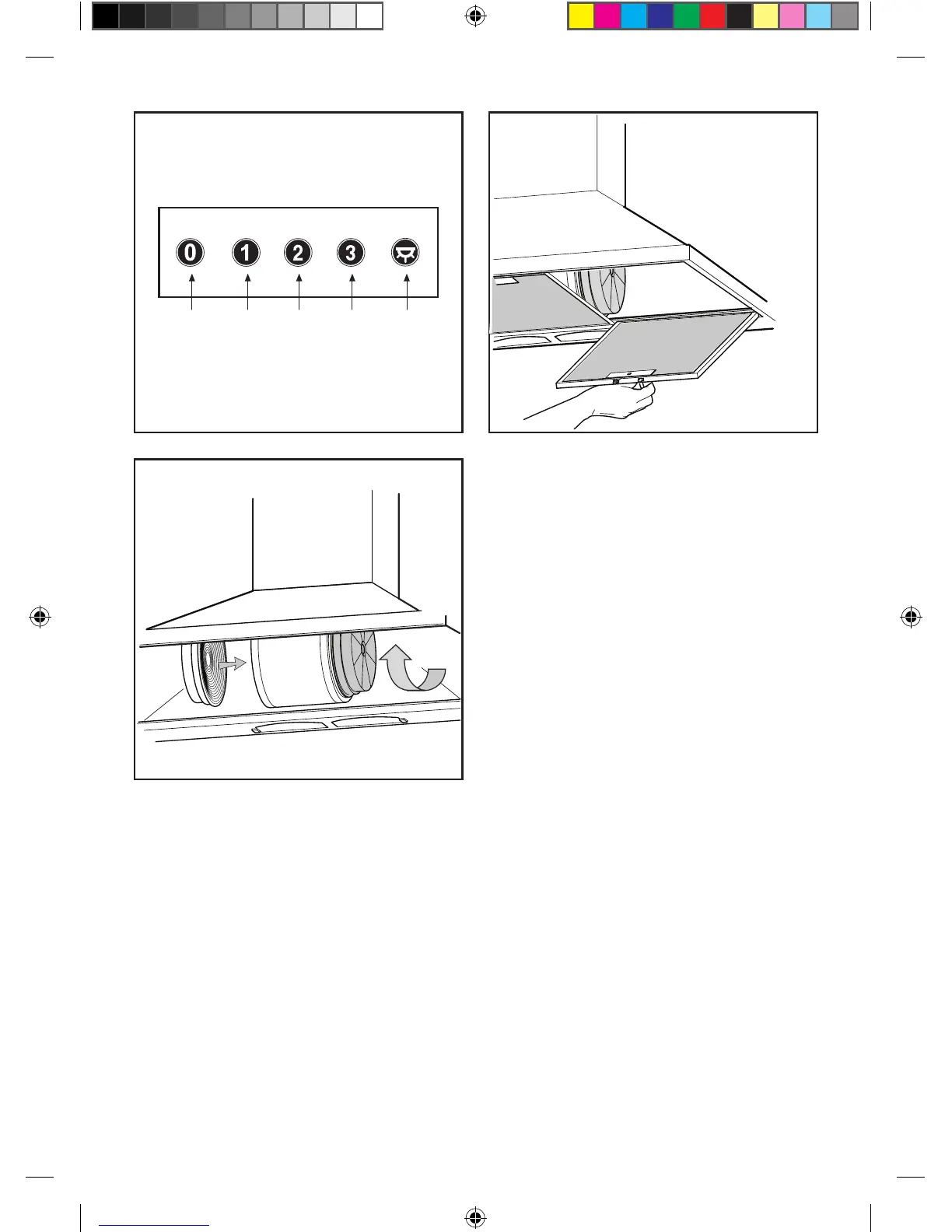 0 1 2 3