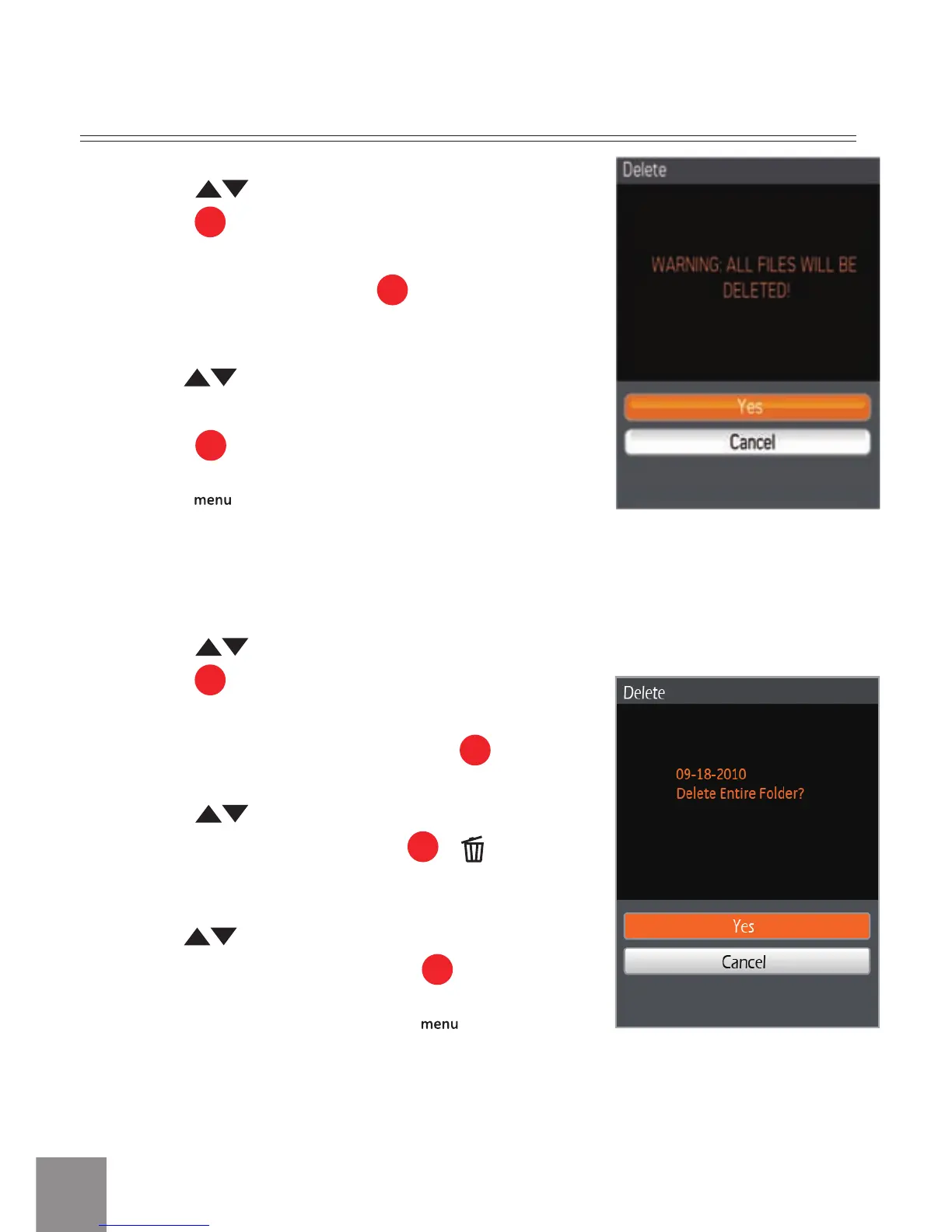 Delete

WARNING: ALL FILES WILL BE DELETED!

Yes

Cancel

menu

Delete

09-18-2010
Delete Entire Folder?

Yes

Cancel

menu