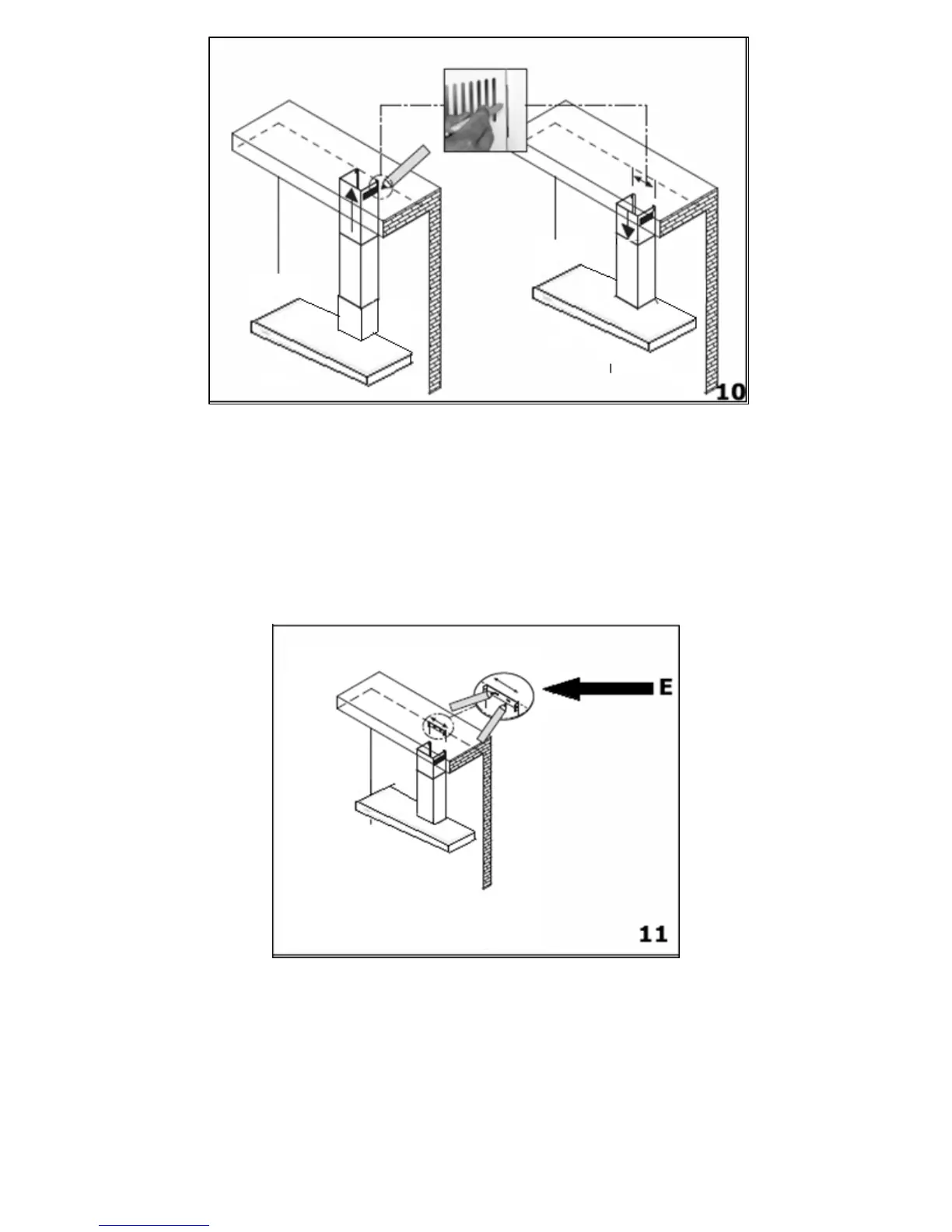 10

E

11