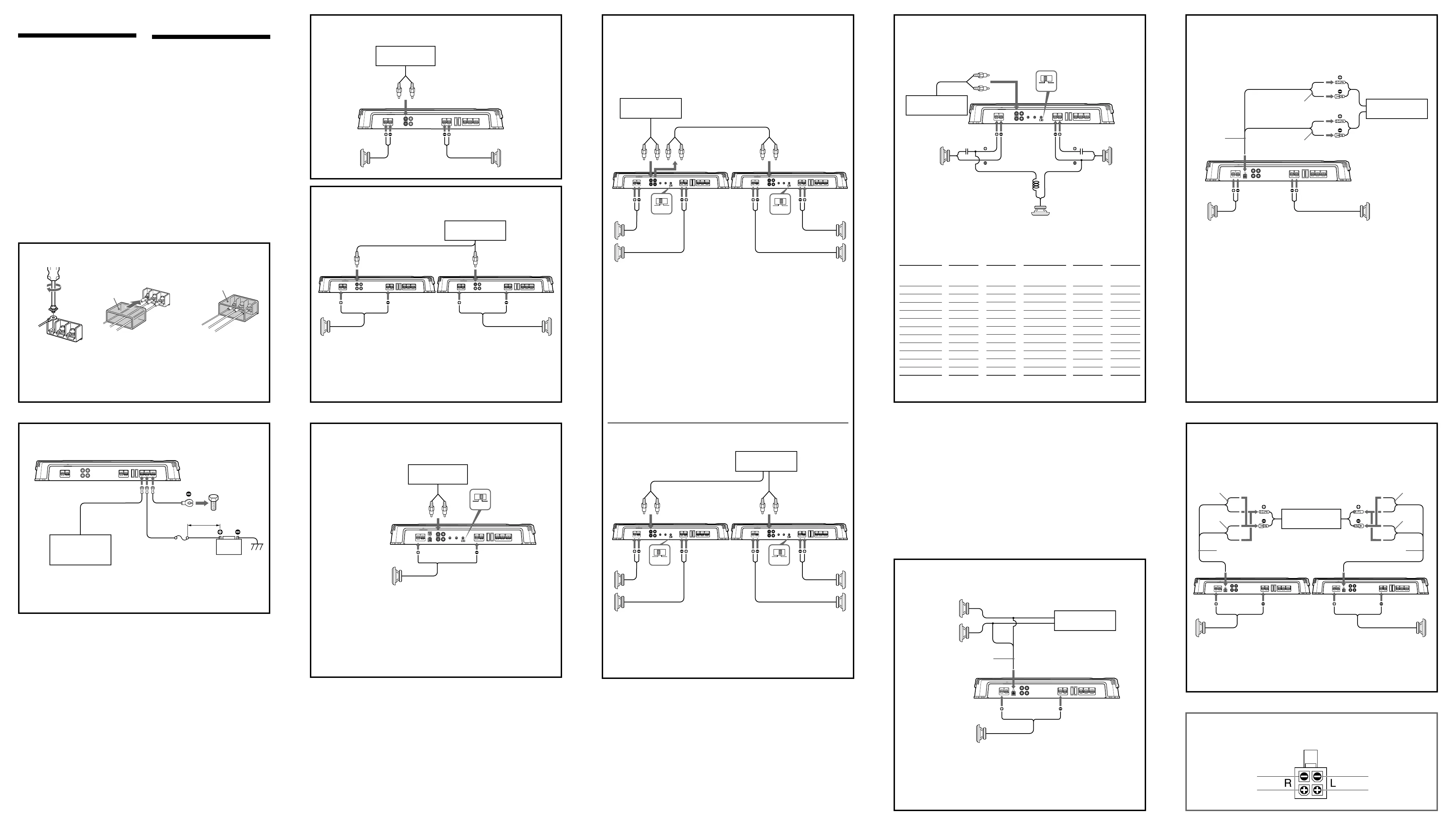 R L