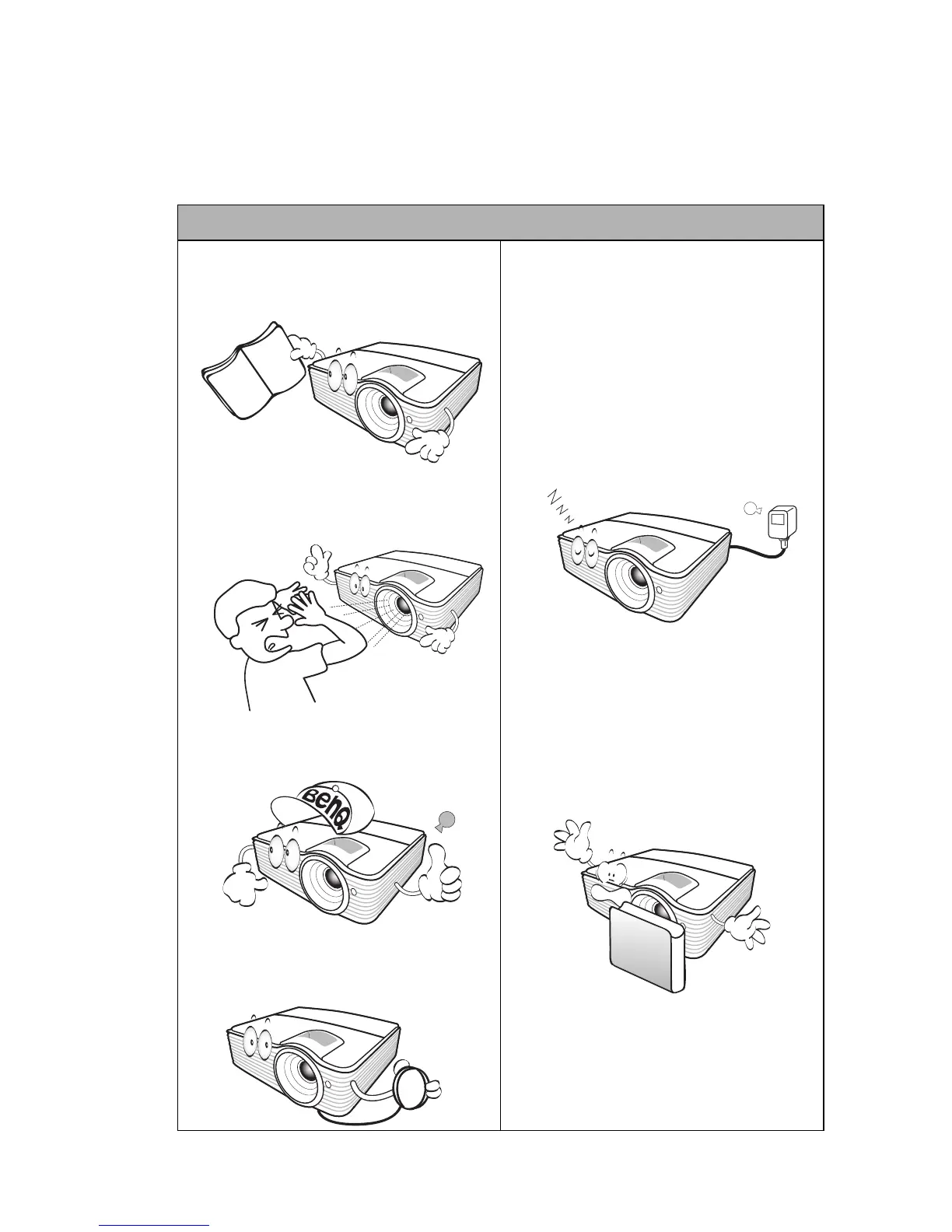 BenQ