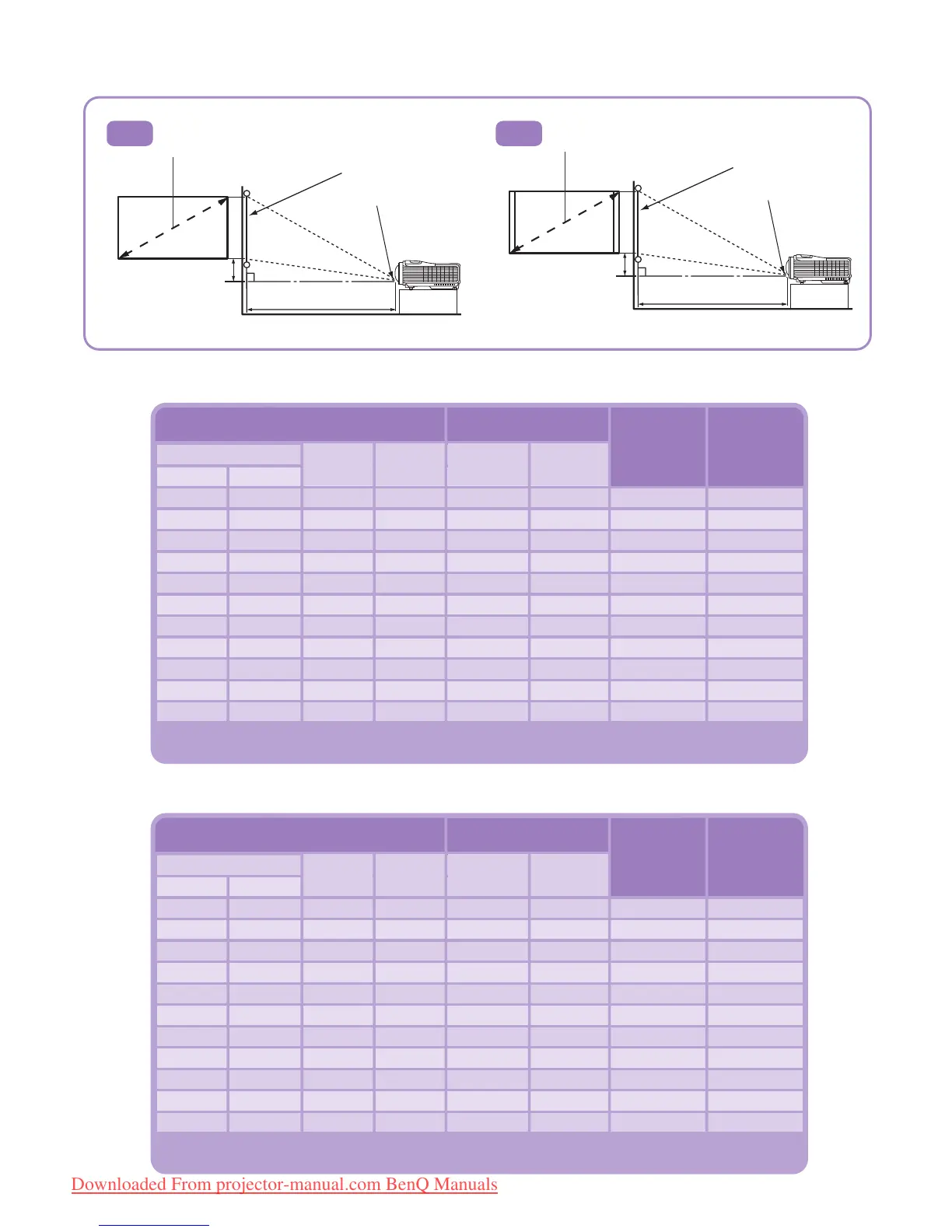 Downloaded From projector-manual.com BenQ Manuals