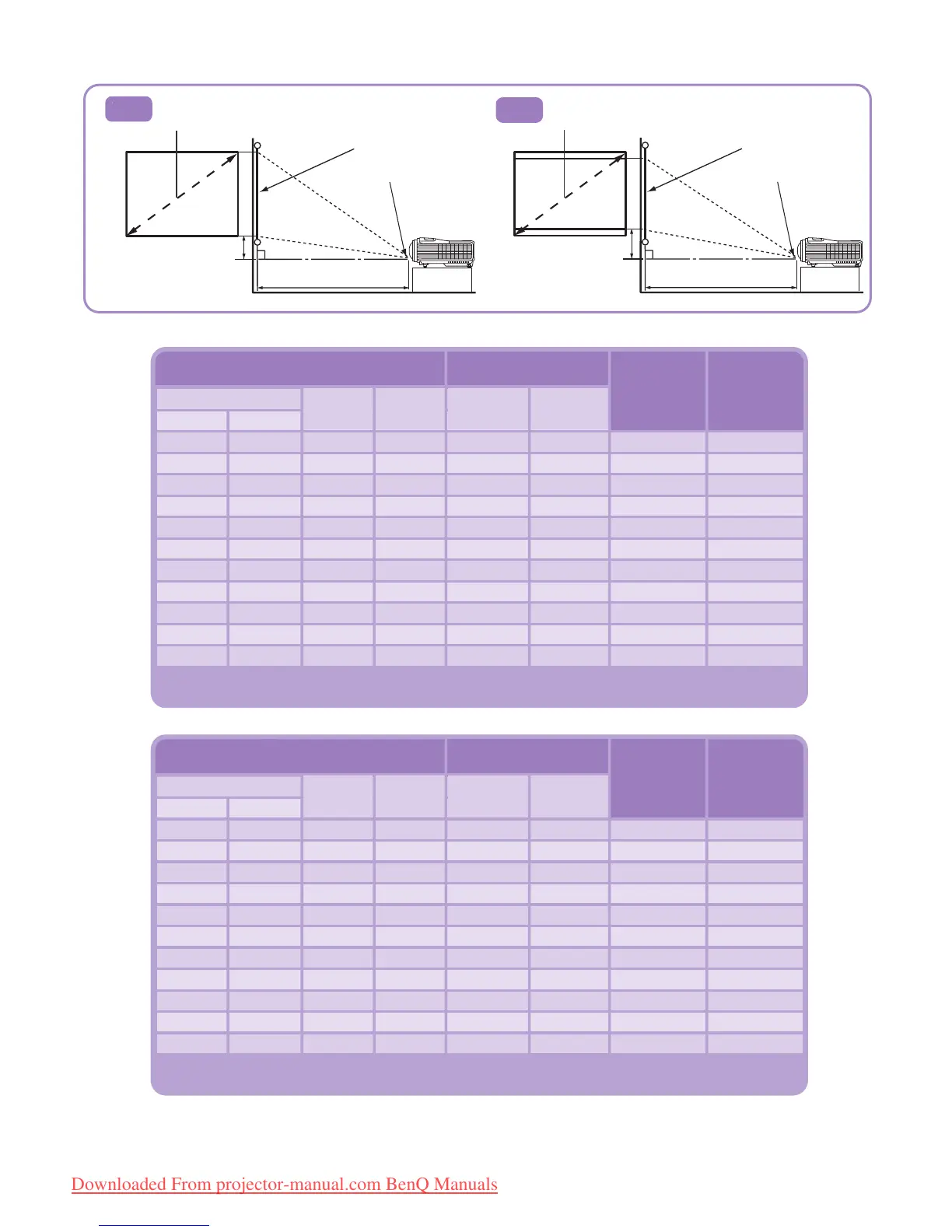 Downloaded From projector-manual.com BenQ Manuals