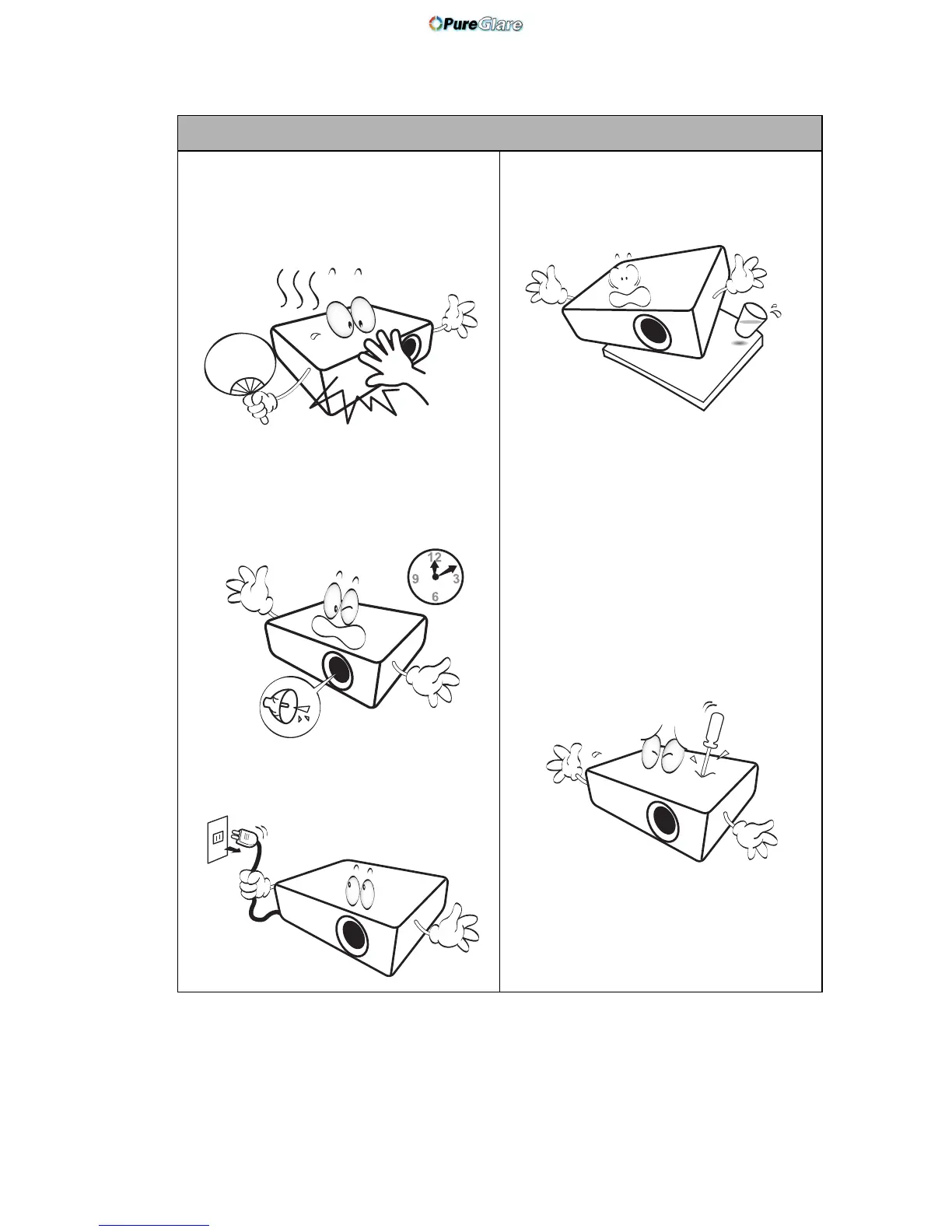 PureGlare

12
9
3
6