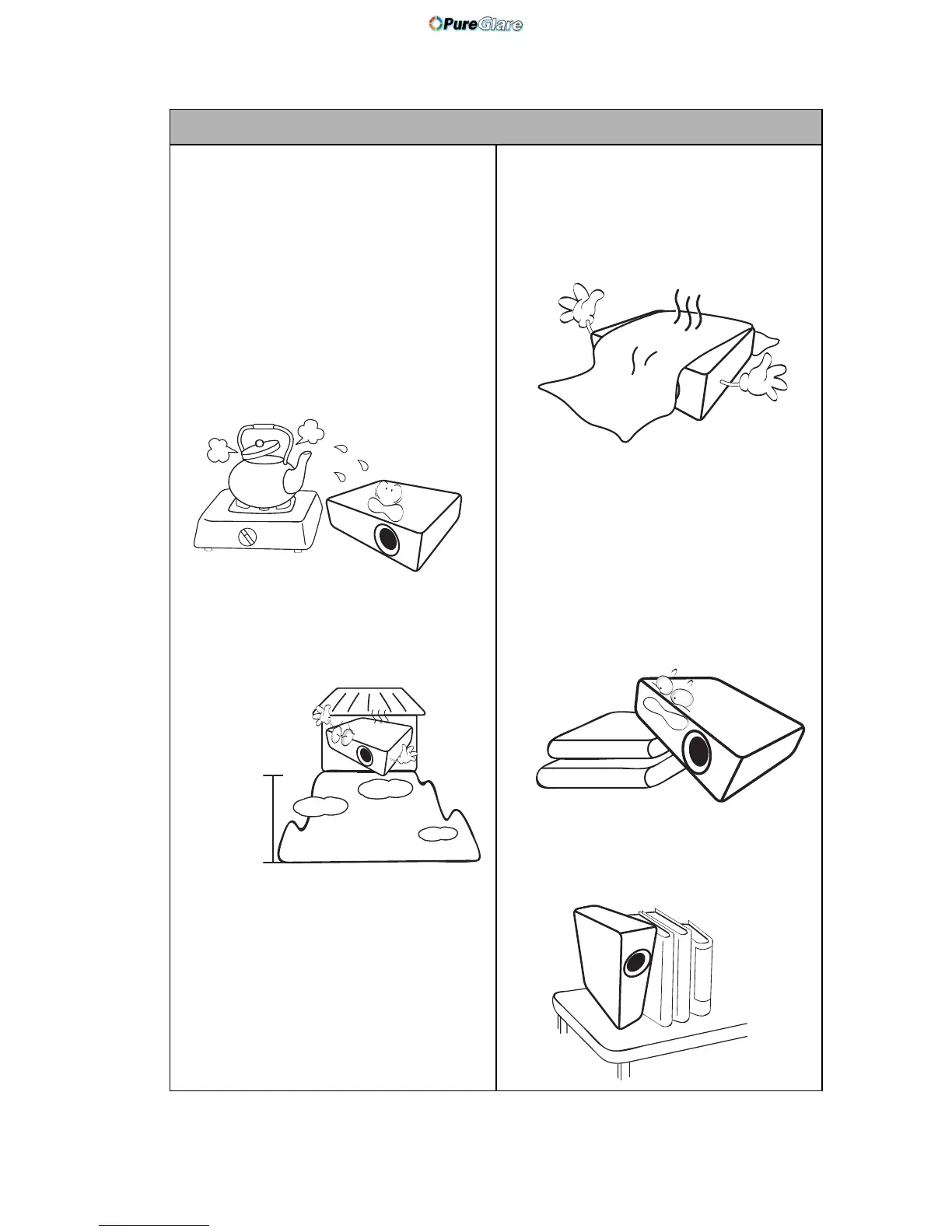 PureGlare