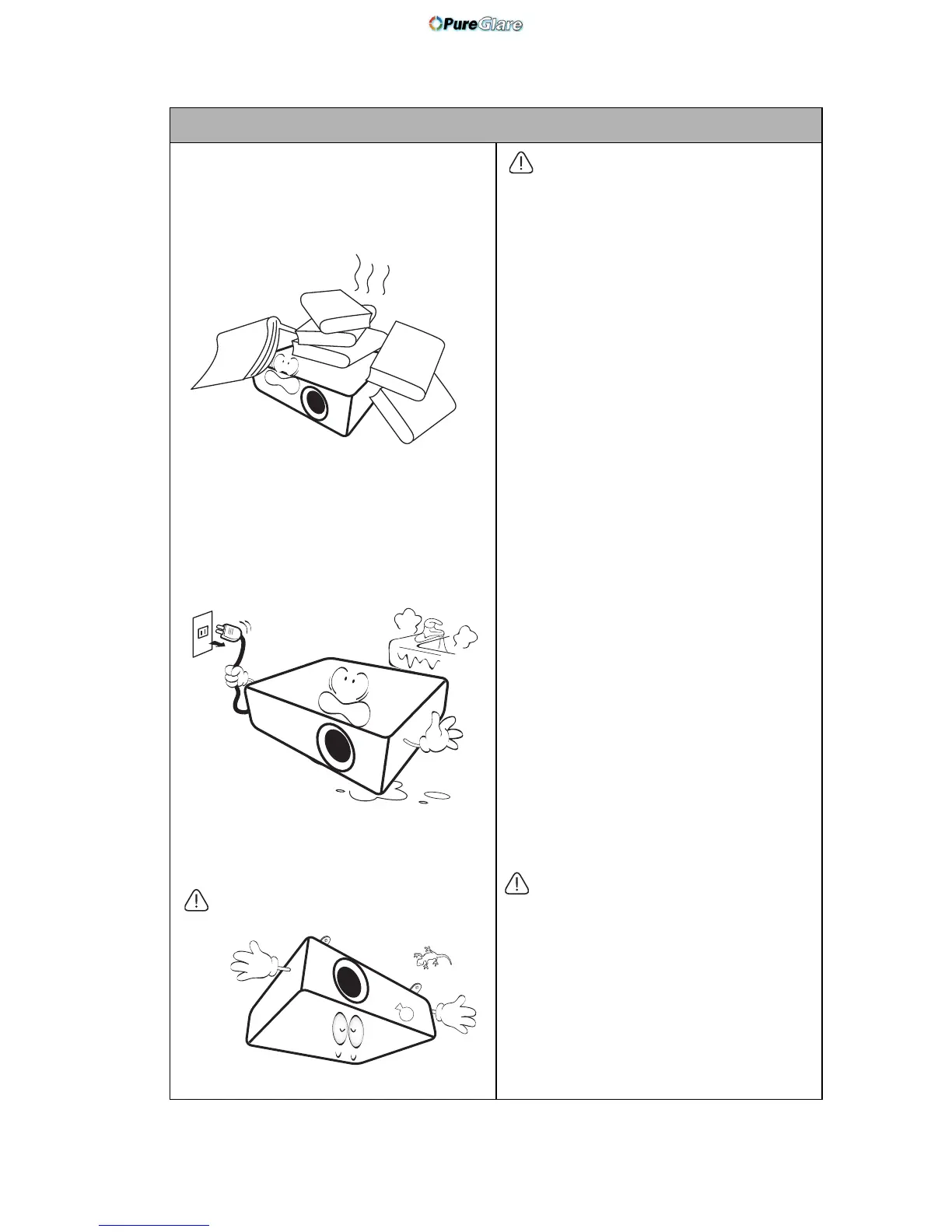 PureGlare