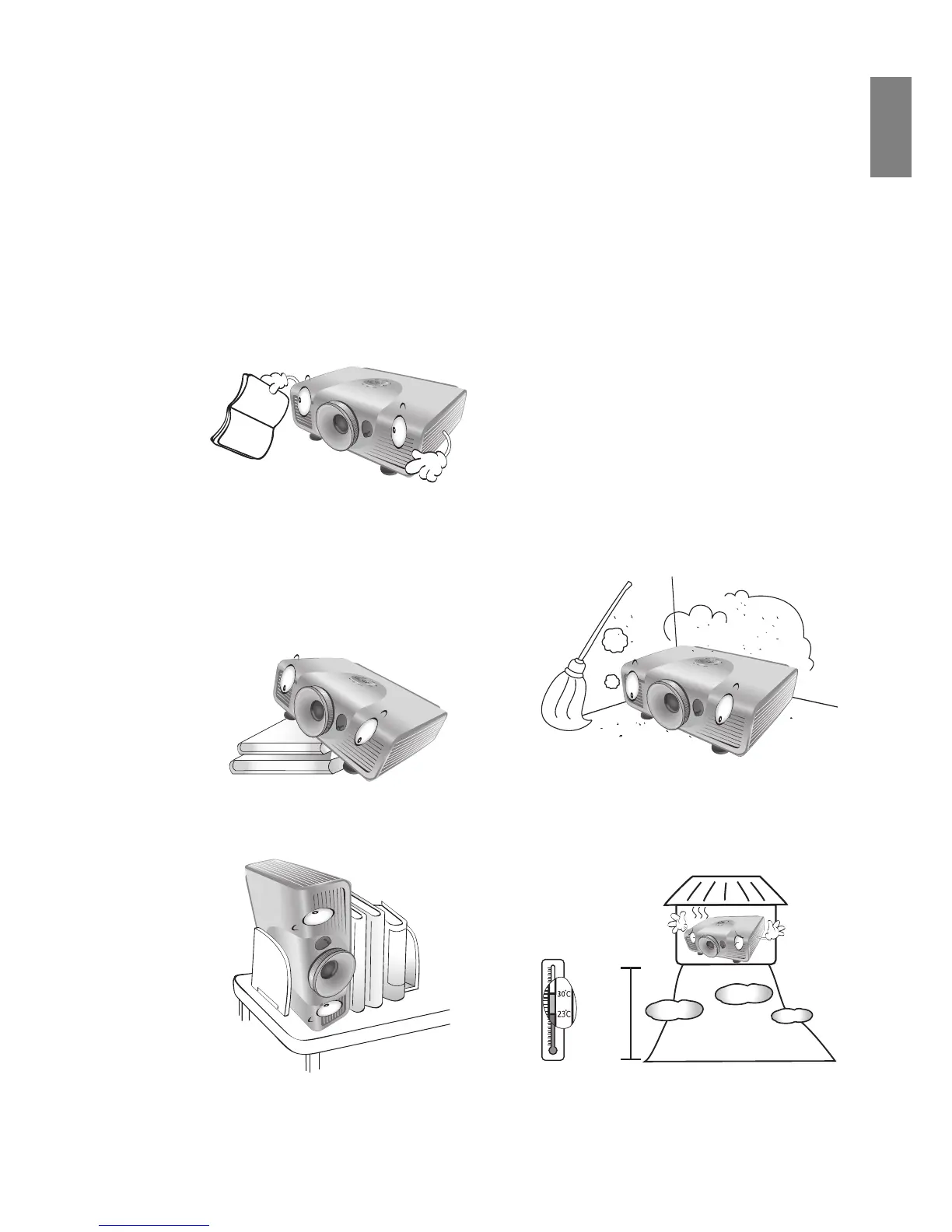 30°C
23°C