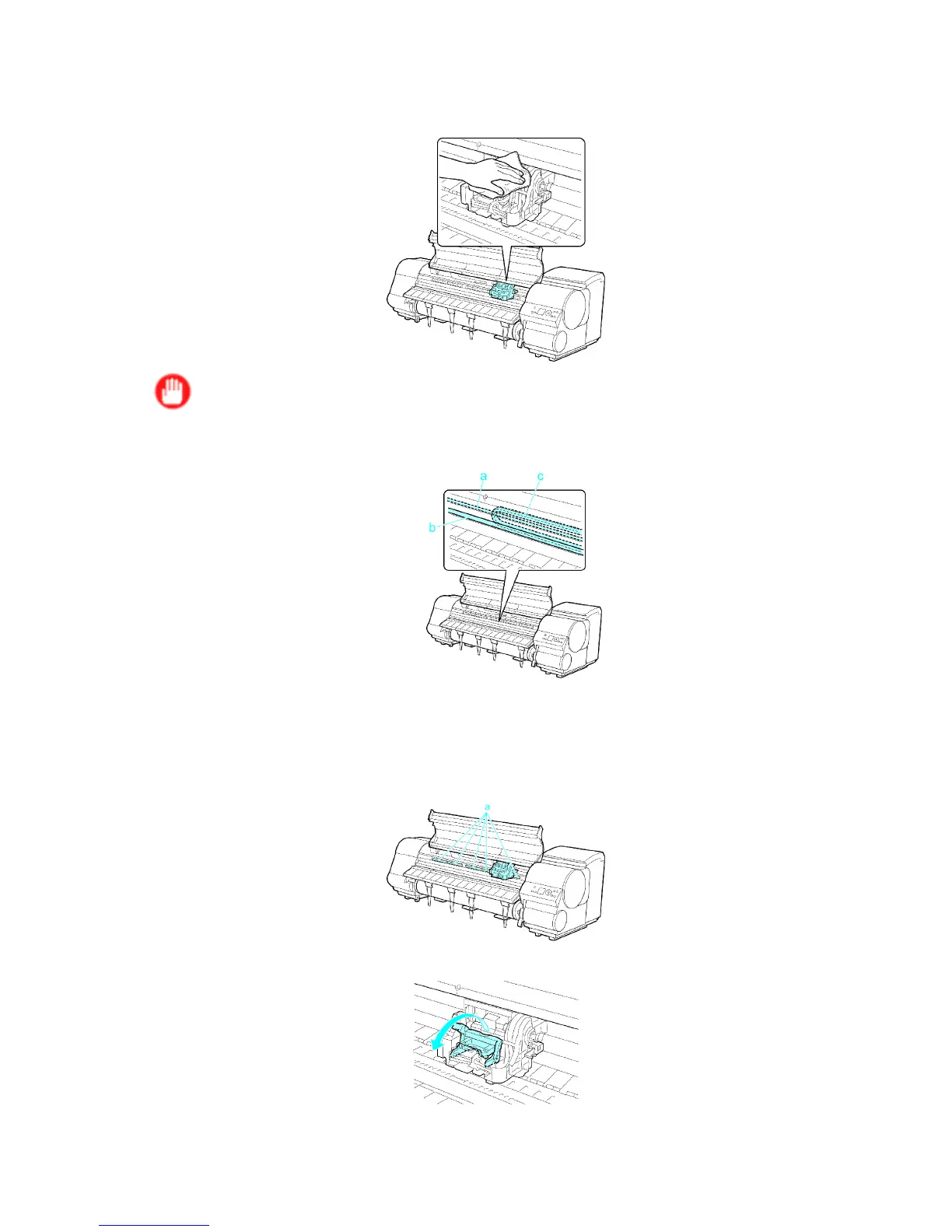 a

c

b

a