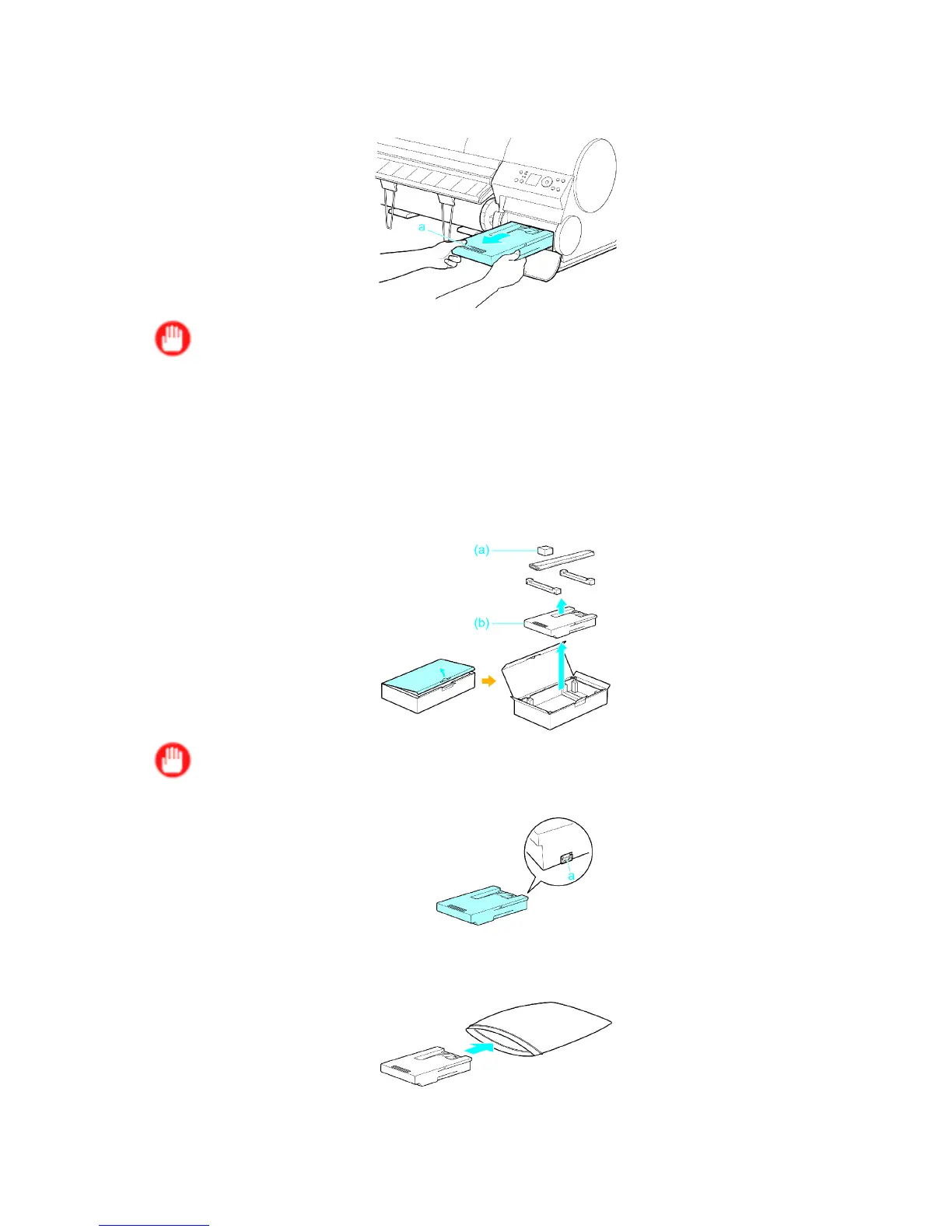 a

(a)

(b)

a