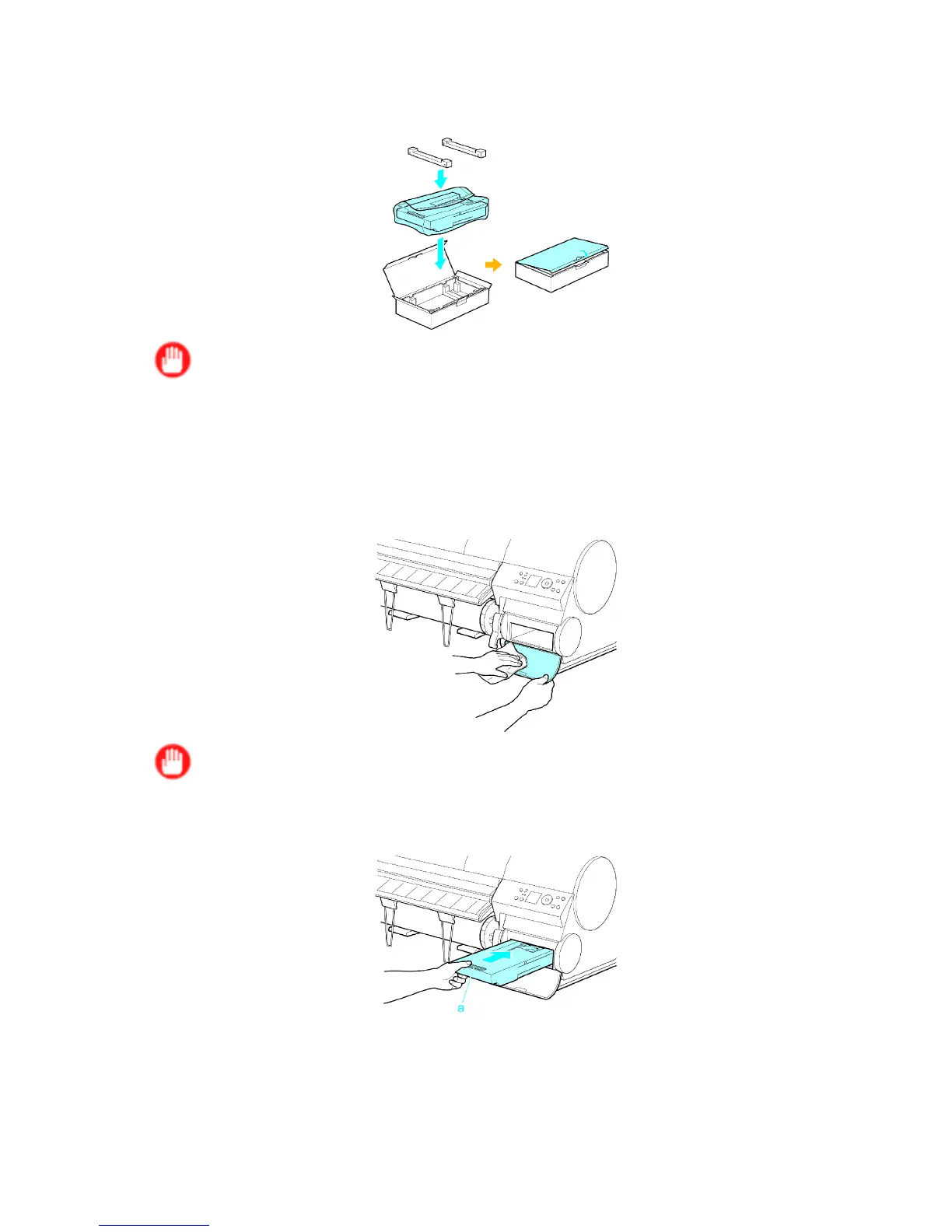 a