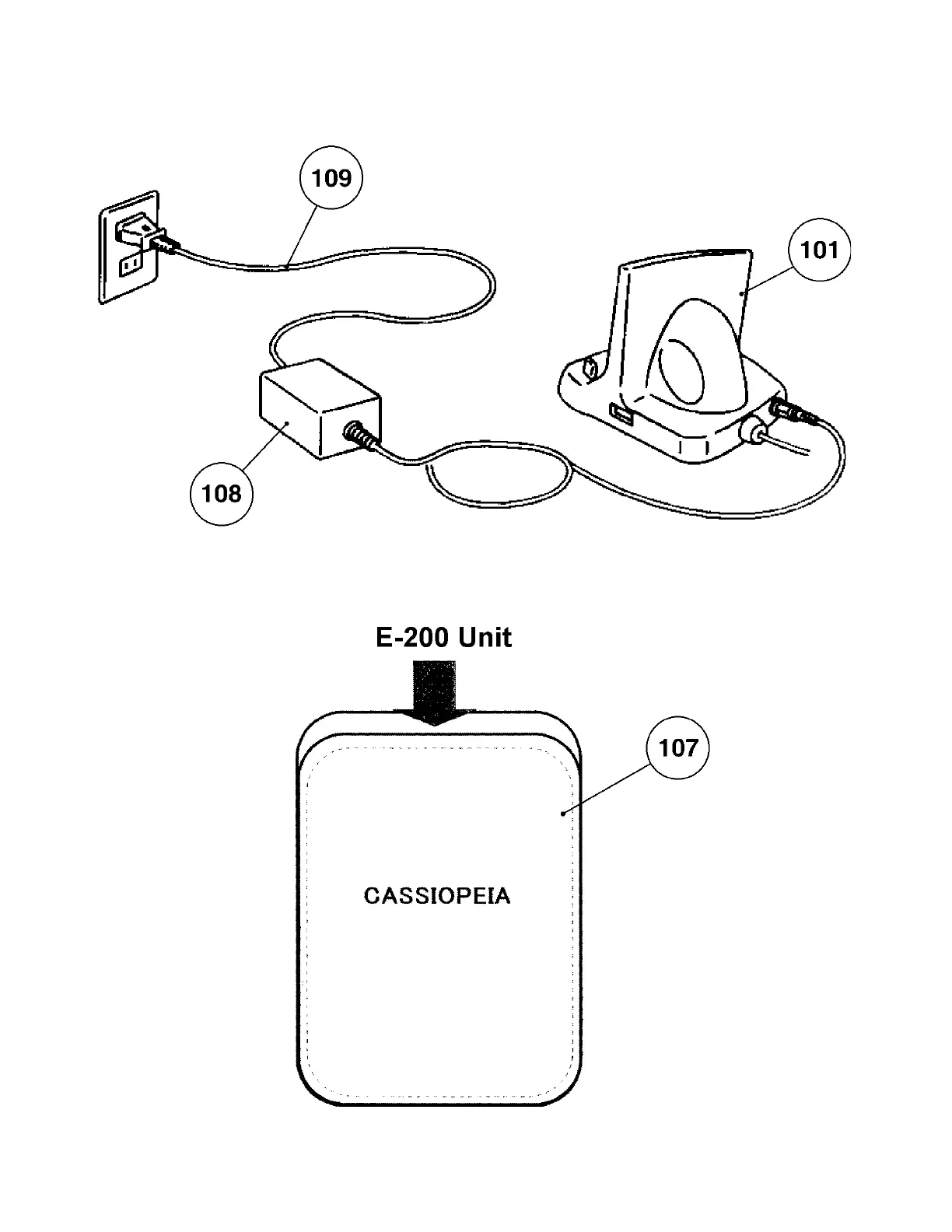 109

101

108

E-200 Unit

107

CASSIOPEIA