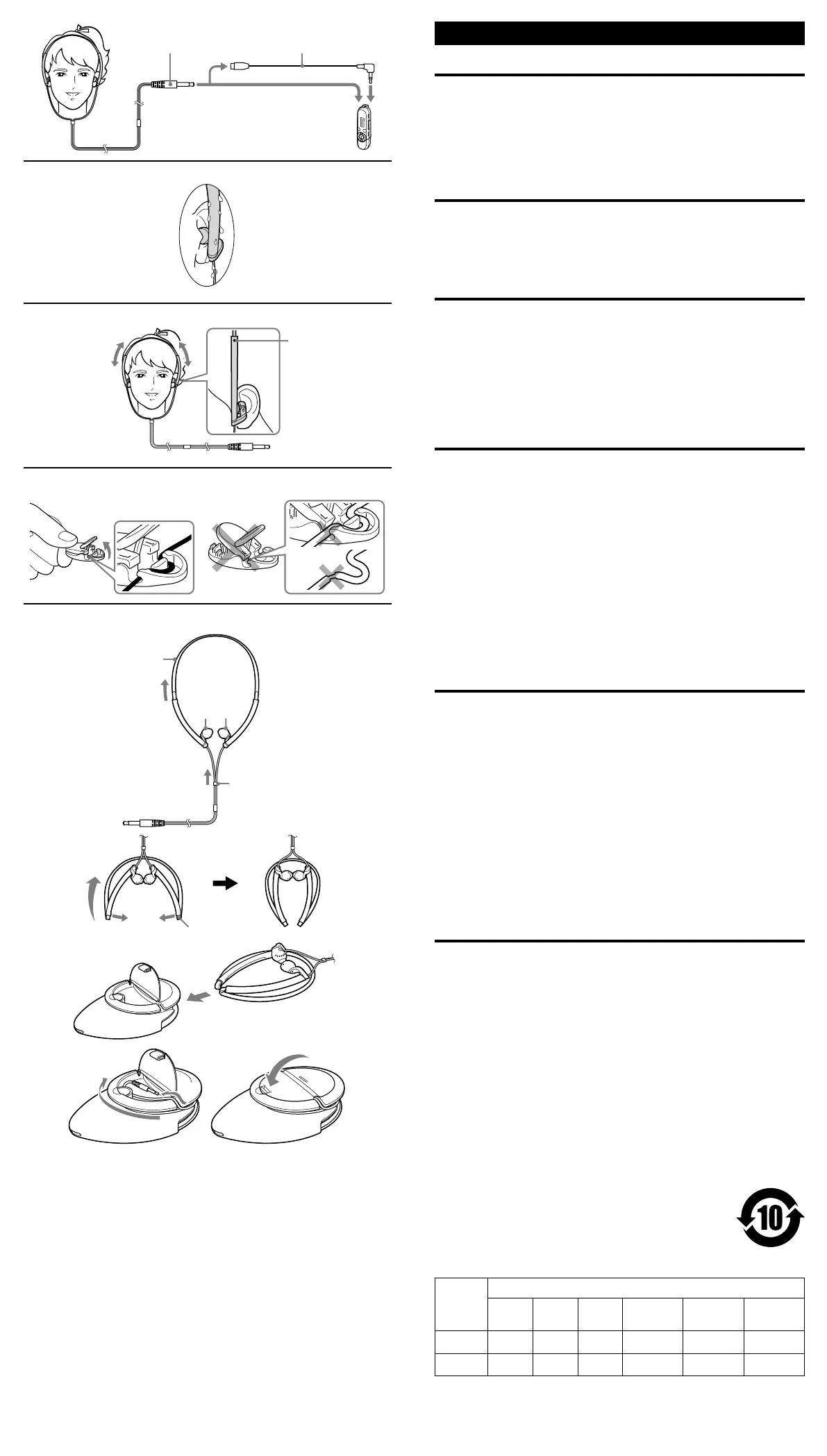 10