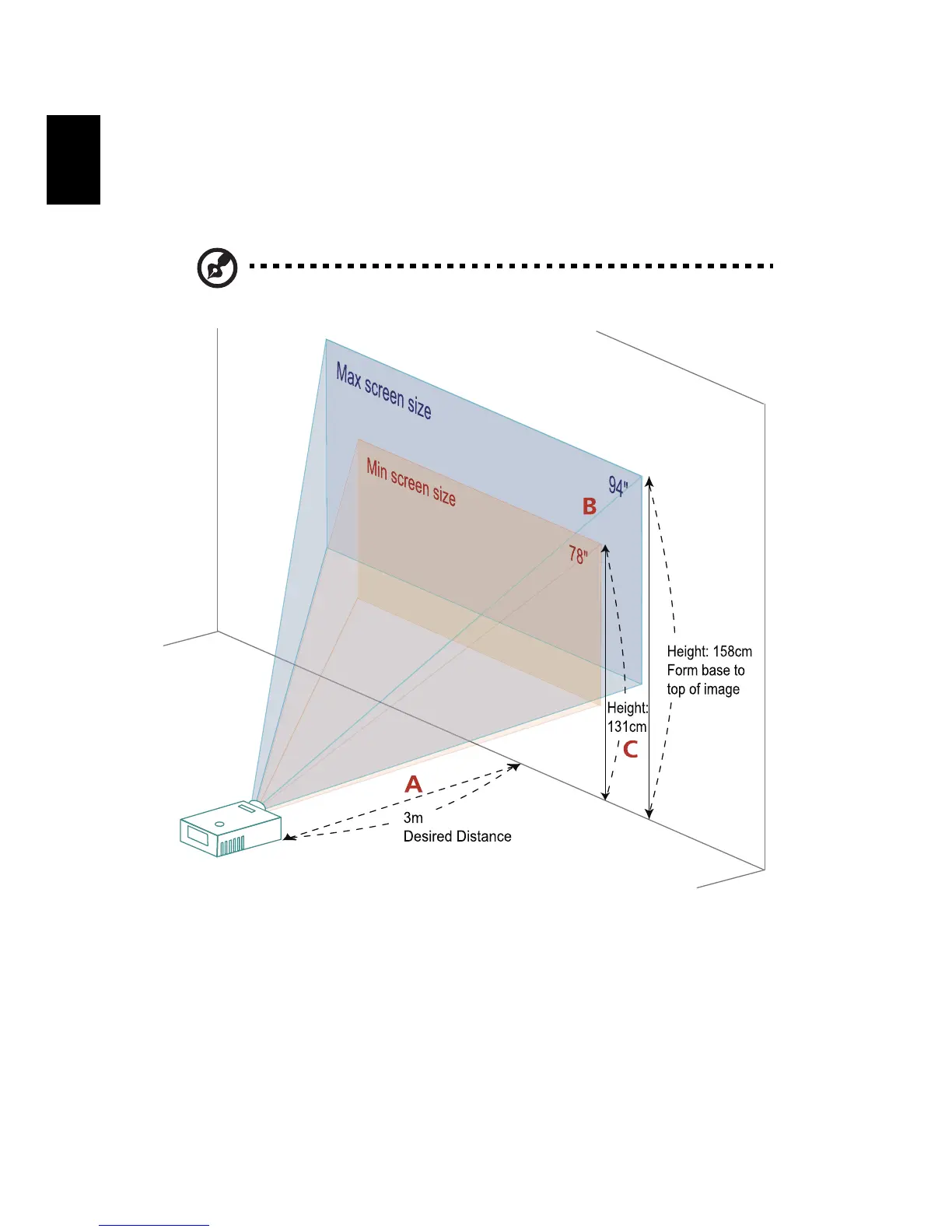 Max screen size

Min screen size

94"

B

78"

Height: 158cm
Form base to
top of image

Height:
131cm

C

A

3m
Desired Distance