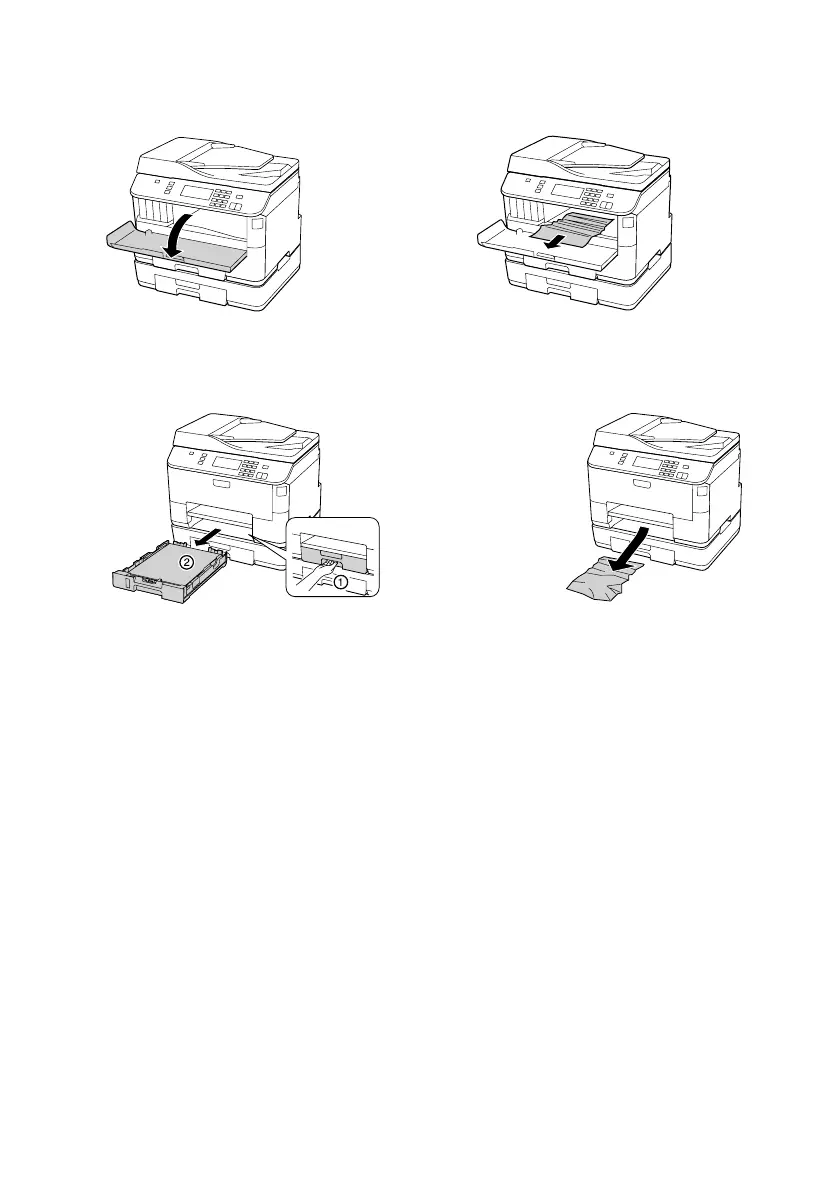 ②
①