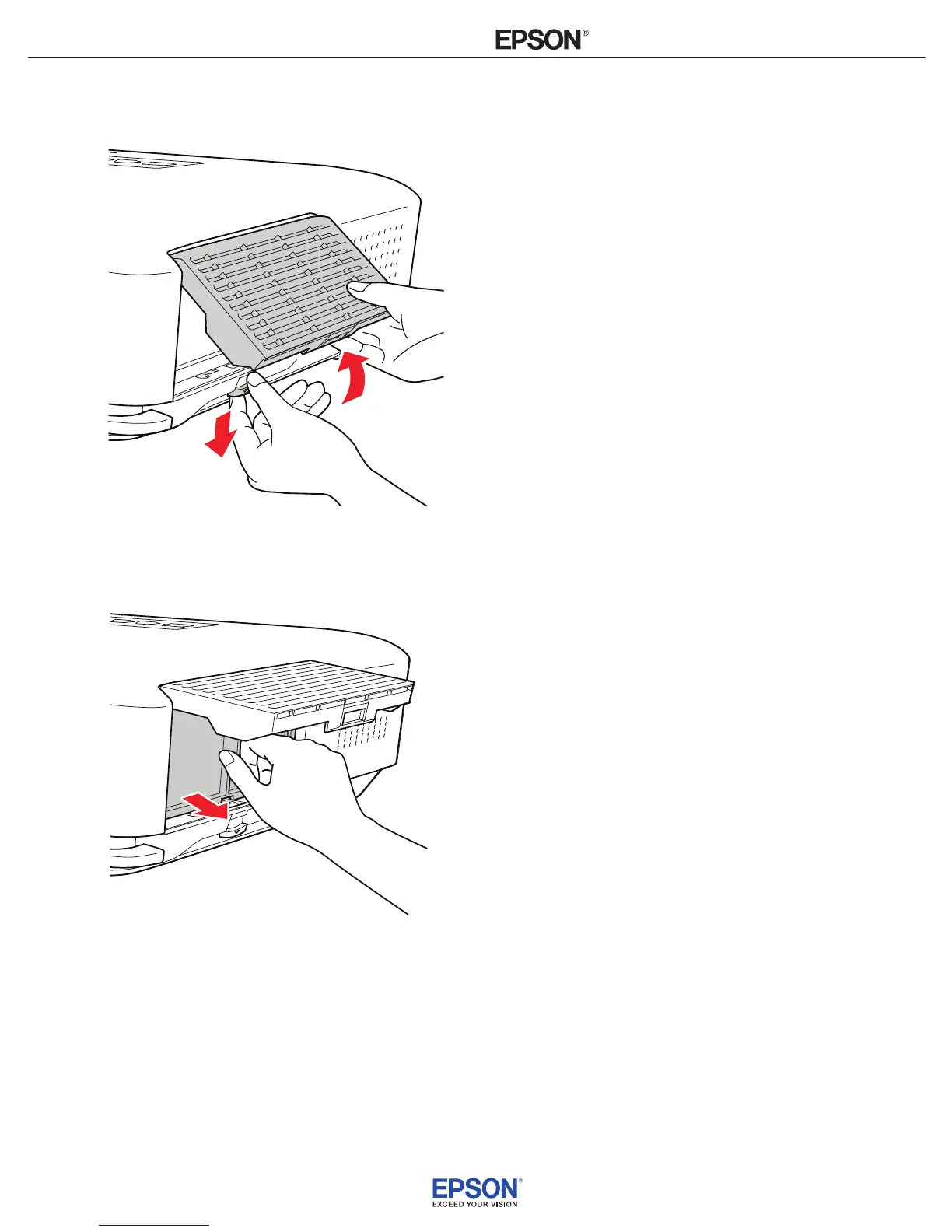 EPSON®

EPSON®
EXCEED YOUR VISION