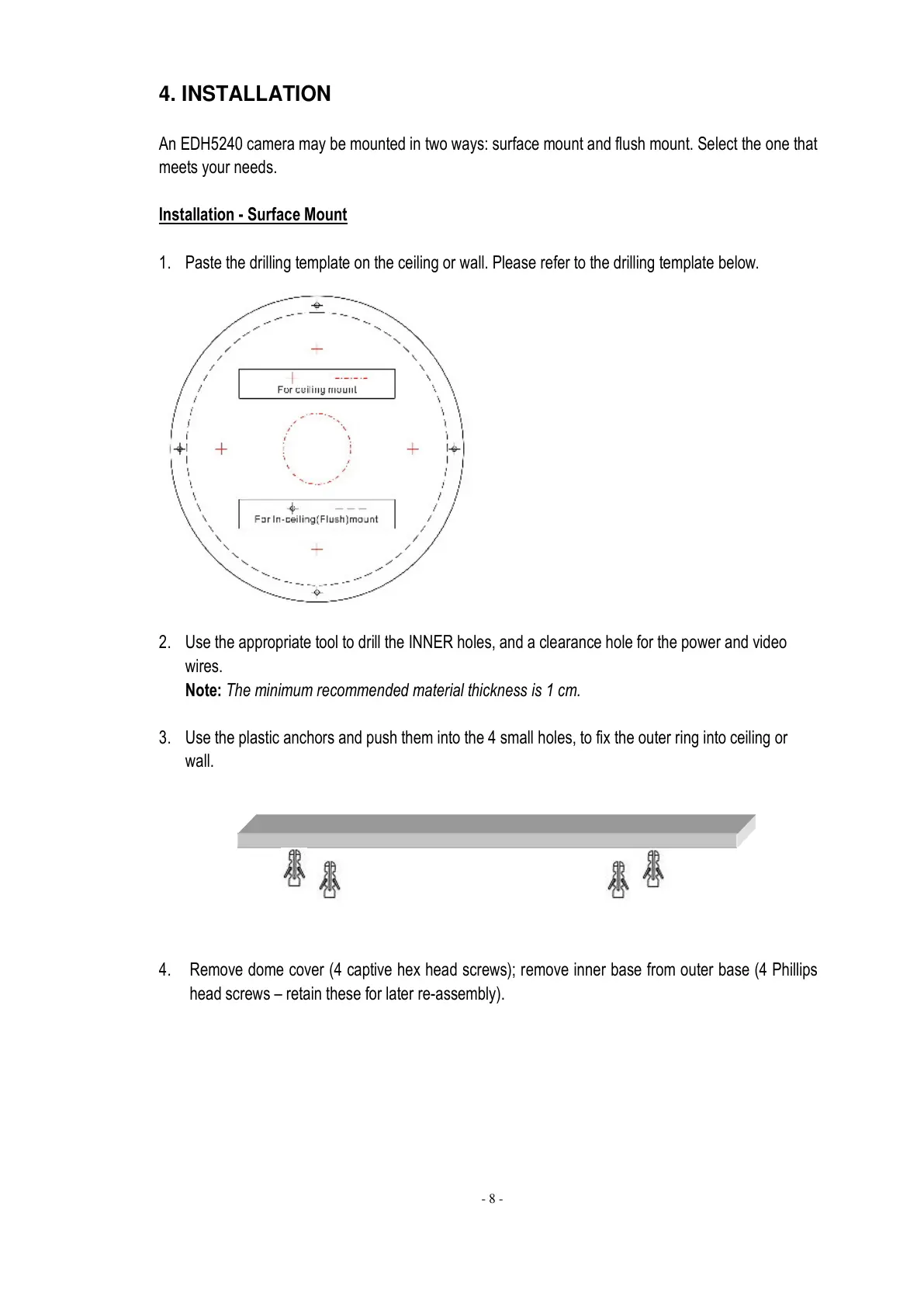 4. INSTALLATION

An EDH5240 camera may be mounted in two ways: surface mount and flush mount. Select the one that meets your needs.

Installation - Surface Mount

1. Paste the drilling template on the ceiling or wall. Please refer to the drilling template below.

For ceiling mount

For In-ceiling(Flush)mount

2. Use the appropriate tool to drill the INNER holes, and a clearance hole for the power and video wires.
Note: The minimum recommended material thickness is 1 cm.

3. Use the plastic anchors and push them into the 4 small holes, to fix the outer ring into ceiling or wall.

4. Remove dome cover (4 captive hex head screws); remove inner base from outer base (4 Phillips head screws – retain these for later re-assembly).

- 8 -