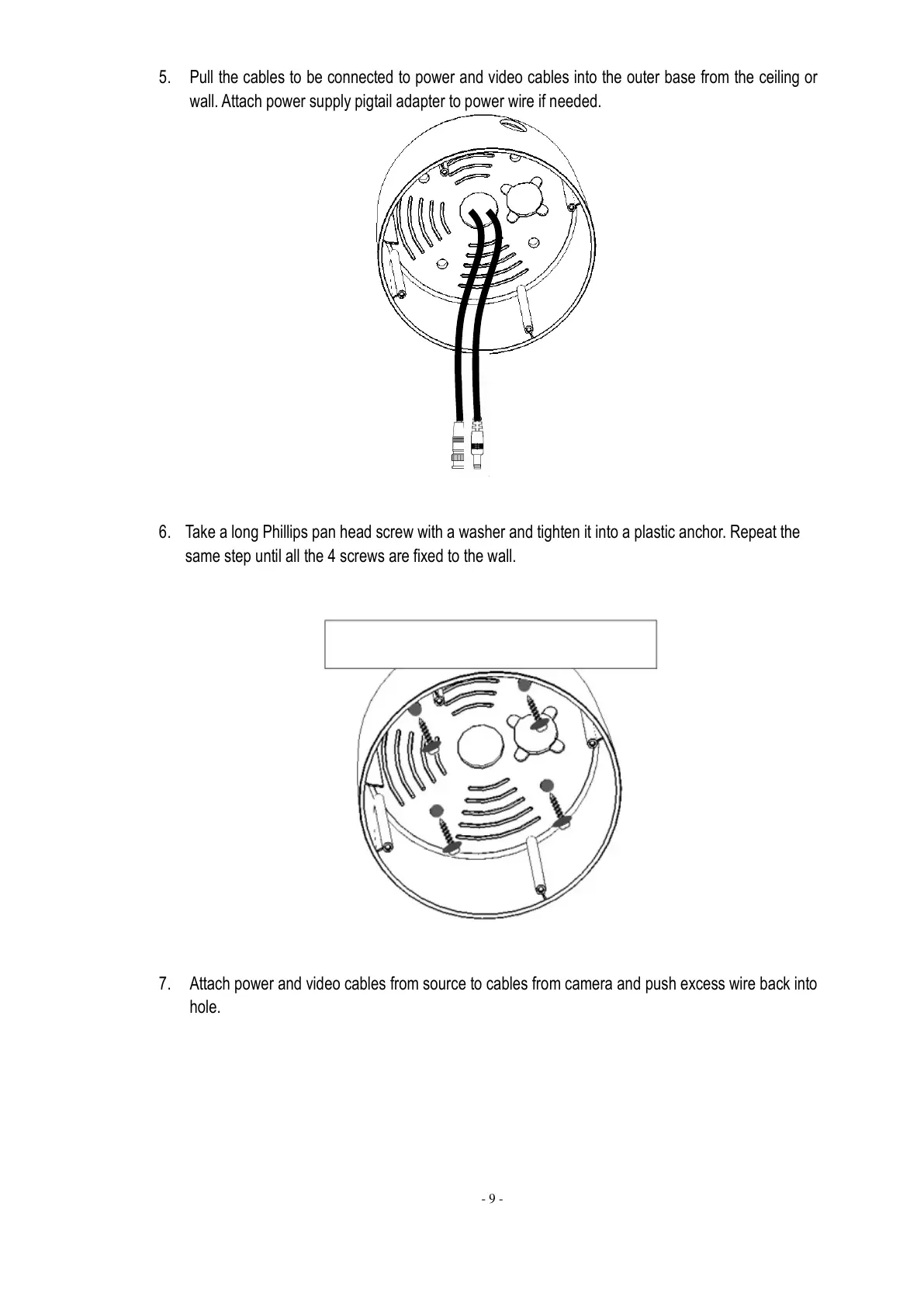 5. Pull the cables to be connected to power and video cables into the outer base from the ceiling or wall. Attach power supply pigtail adapter to power wire if needed.

6. Take a long Phillips pan head screw with a washer and tighten it into a plastic anchor. Repeat the same step until all the 4 screws are fixed to the wall.

7. Attach power and video cables from source to cables from camera and push excess wire back into hole.

- 9 -