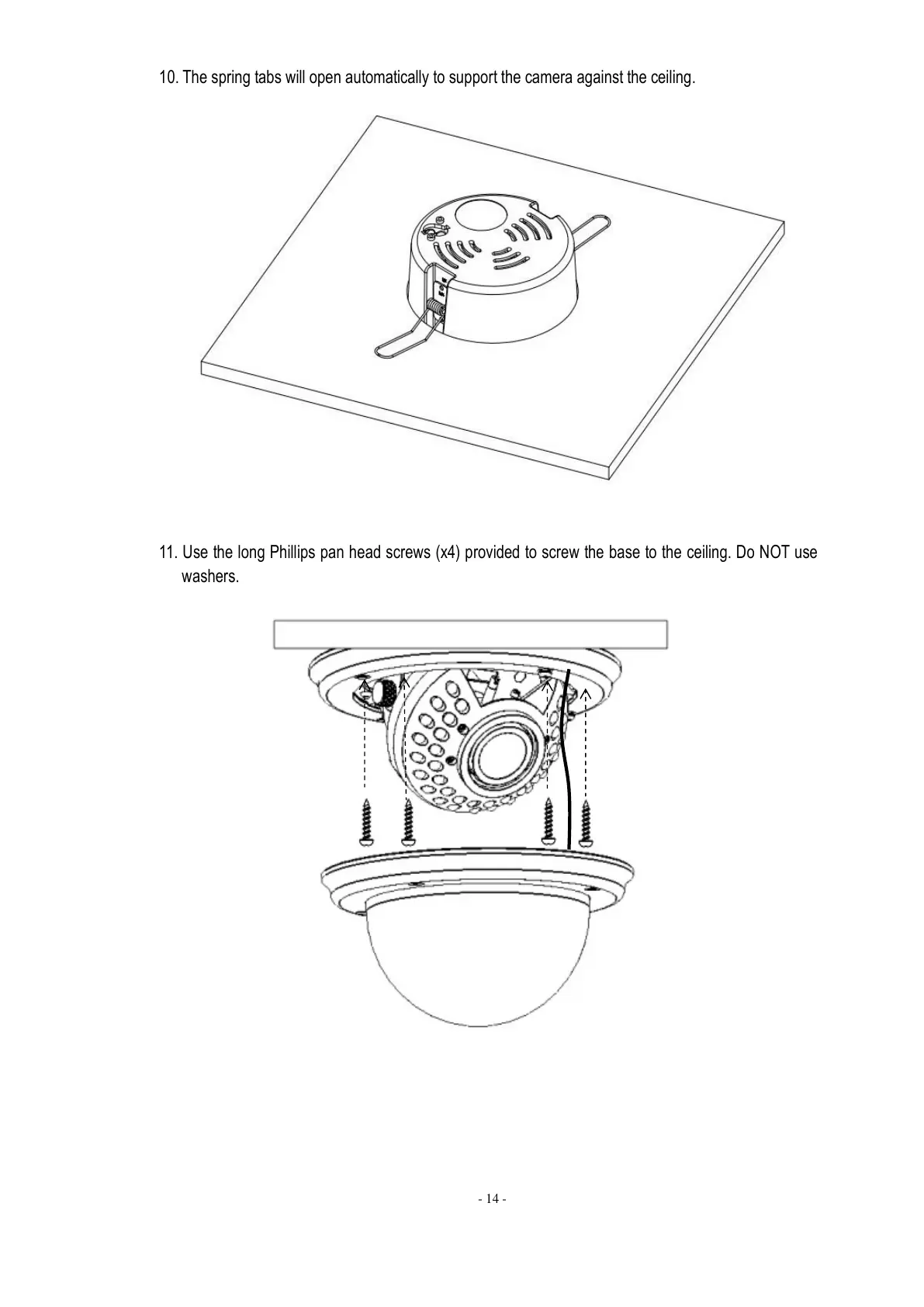 10. The spring tabs will open automatically to support the camera against the ceiling.

11. Use the long Phillips pan head screws (x4) provided to screw the base to the ceiling. Do NOT use washers.

- 14 -