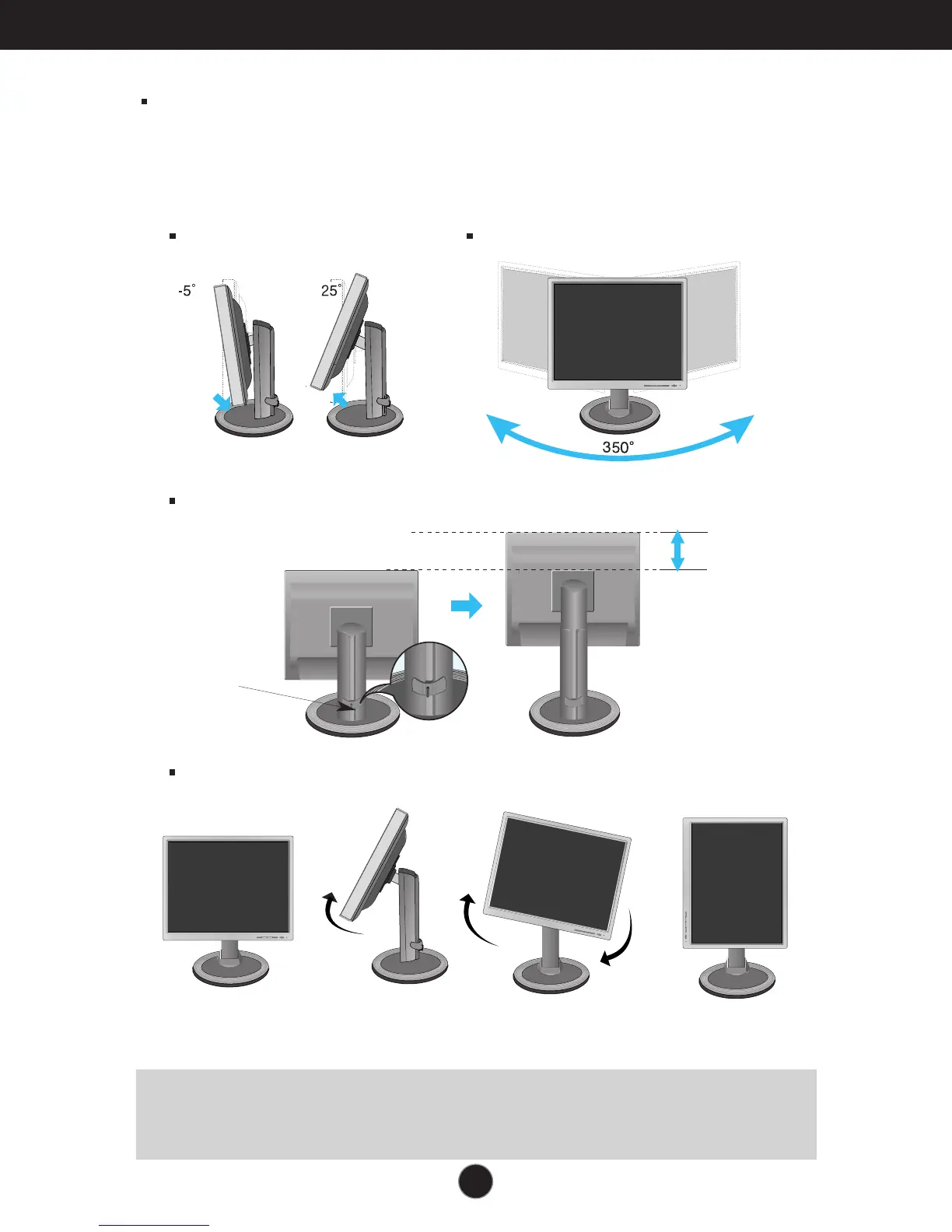 -5°

25°

350°