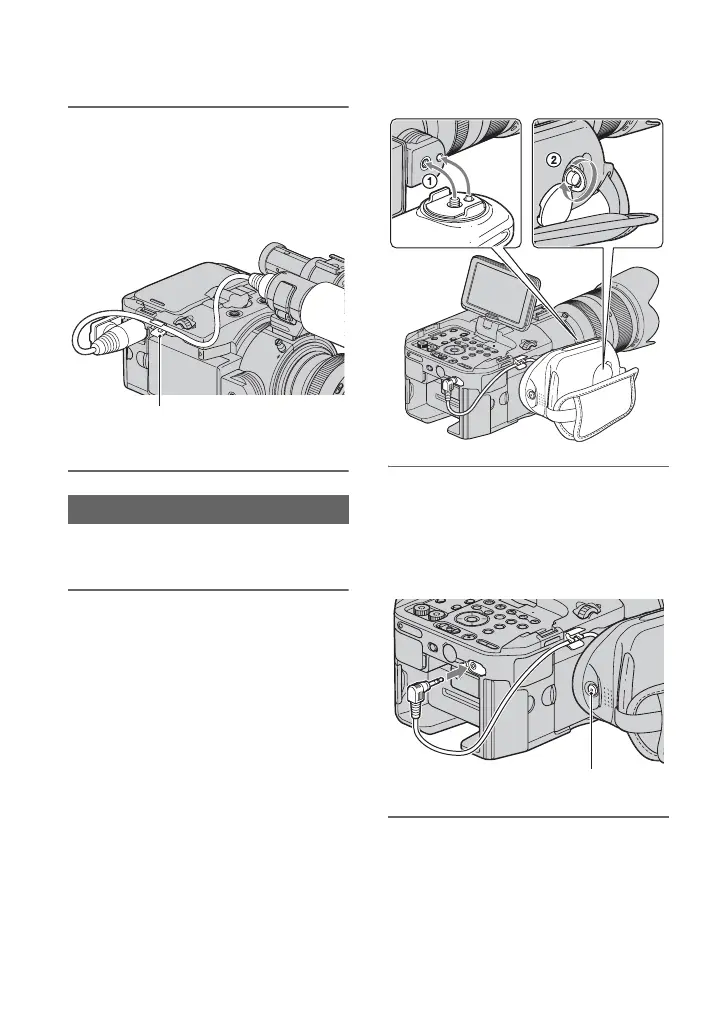 ①

②