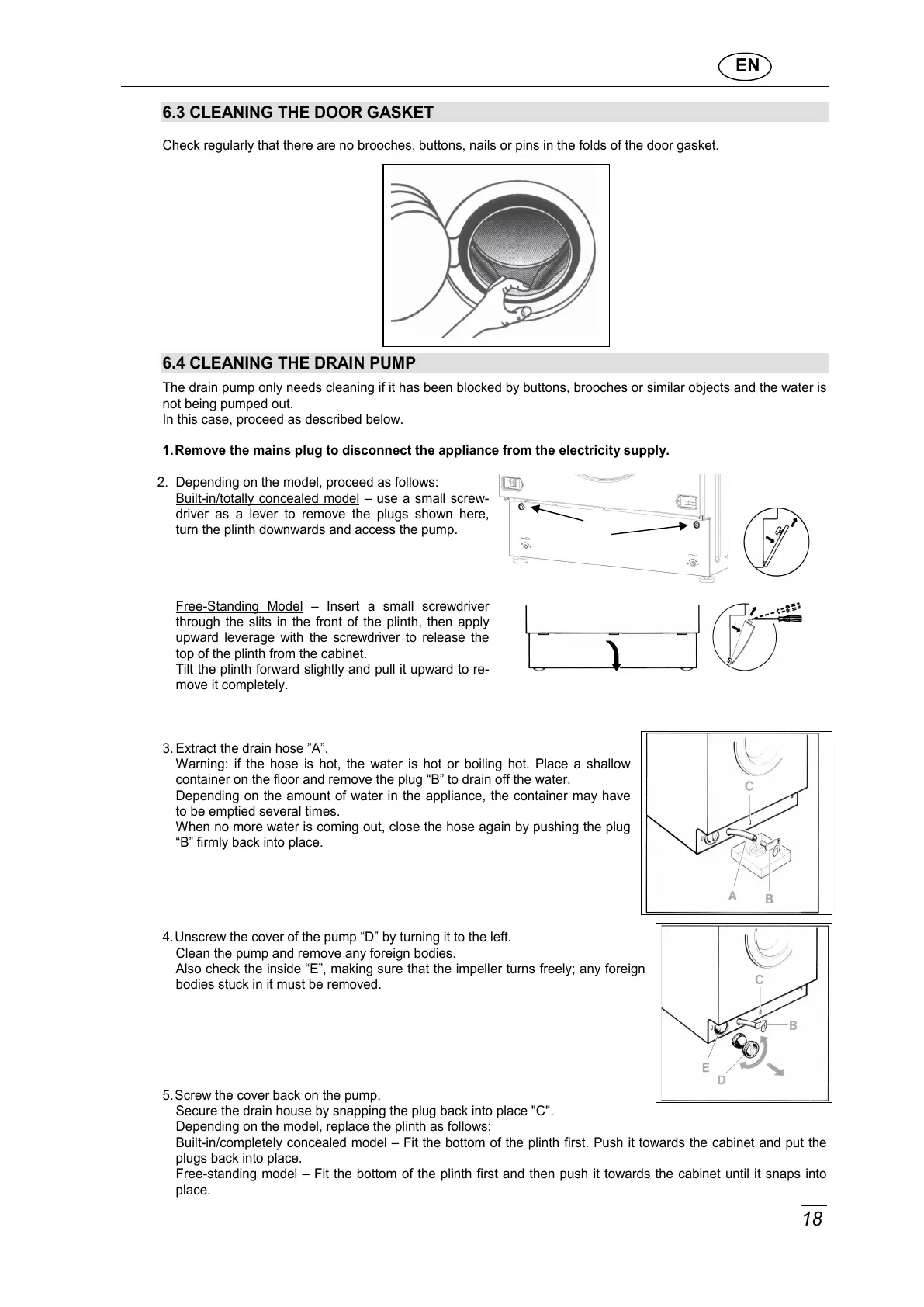 EN

6.3 CLEANING THE DOOR GASKET

Check regularly that there are no brooches, buttons, nails or pins in the folds of the door gasket.

6.4 CLEANING THE DRAIN PUMP

The drain pump only needs cleaning if it has been blocked by buttons, brooches or similar objects and the water is not being pumped out.
In this case, proceed as described below.

1. Remove the mains plug to disconnect the appliance from the electricity supply.

2. Depending on the model, proceed as follows:
Built-in/totally concealed model – use a small screwdriver as a lever to remove the plugs shown here, turn the plinth downwards and access the pump.

Free-Standing Model – Insert a small screwdriver through the slits in the front of the plinth, then apply upward leverage with the screwdriver to release the top of the plinth from the cabinet.
Tilt the plinth forward slightly and pull it upward to remove it completely.

3. Extract the drain hose ”A”.
Warning: if the hose is hot, the water is hot or boiling hot. Place a shallow container on the floor and remove the plug “B” to drain off the water.
Depending on the amount of water in the appliance, the container may have to be emptied several times.
When no more water is coming out, close the hose again by pushing the plug “B” firmly back into place.

C
A B

4. Unscrew the cover of the pump “D” by turning it to the left.
Clean the pump and remove any foreign bodies.
Also check the inside “E”, making sure that the impeller turns freely; any foreign bodies stuck in it must be removed.

C
B
E
D

5. Screw the cover back on the pump.
Secure the drain house by snapping the plug back into place "C".
Depending on the model, replace the plinth as follows:
Built-in/completely concealed model – Fit the bottom of the plinth first. Push it towards the cabinet and put the plugs back into place.
Free-standing model – Fit the bottom of the plinth first and then push it towards the cabinet until it snaps into place.

18