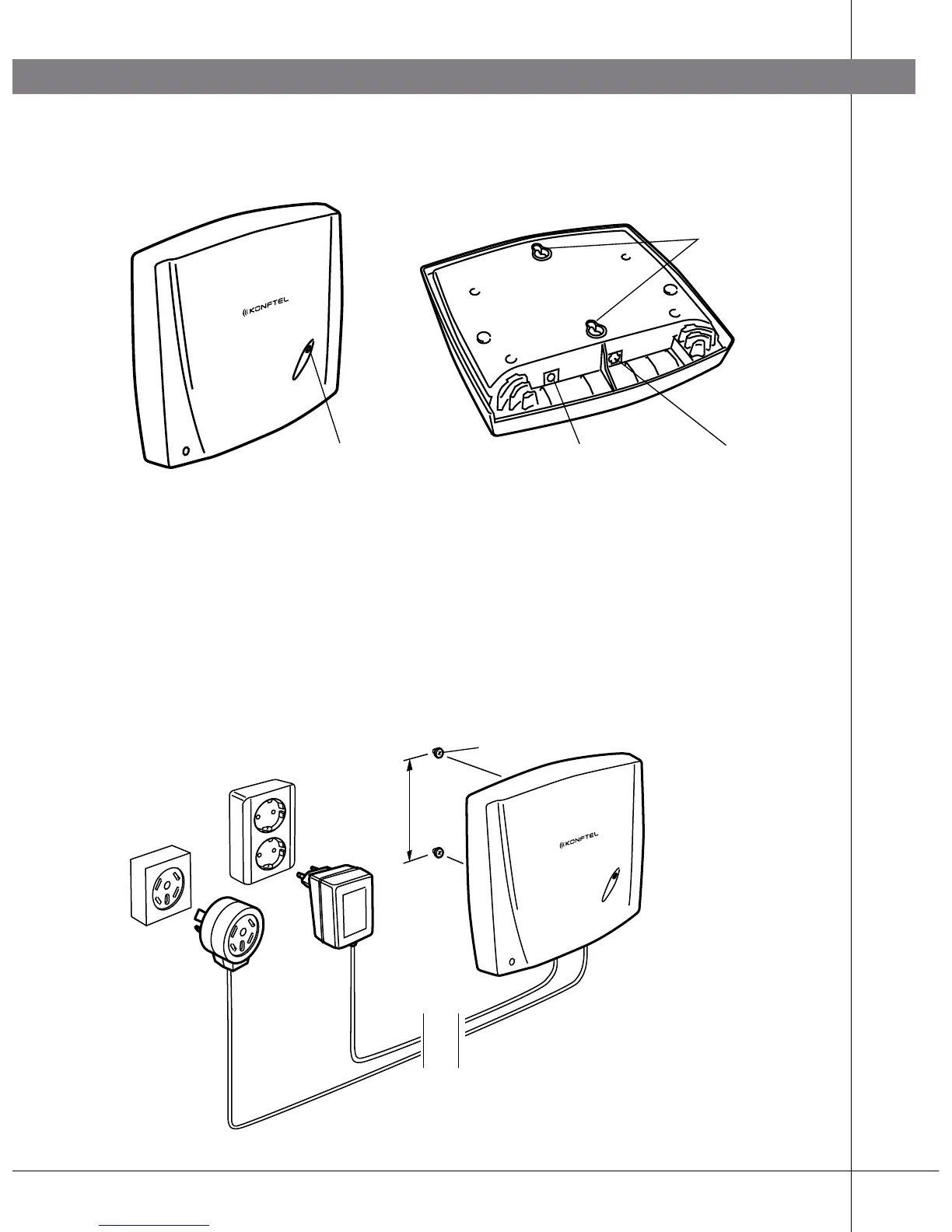 KONFTEL

KONFTEL