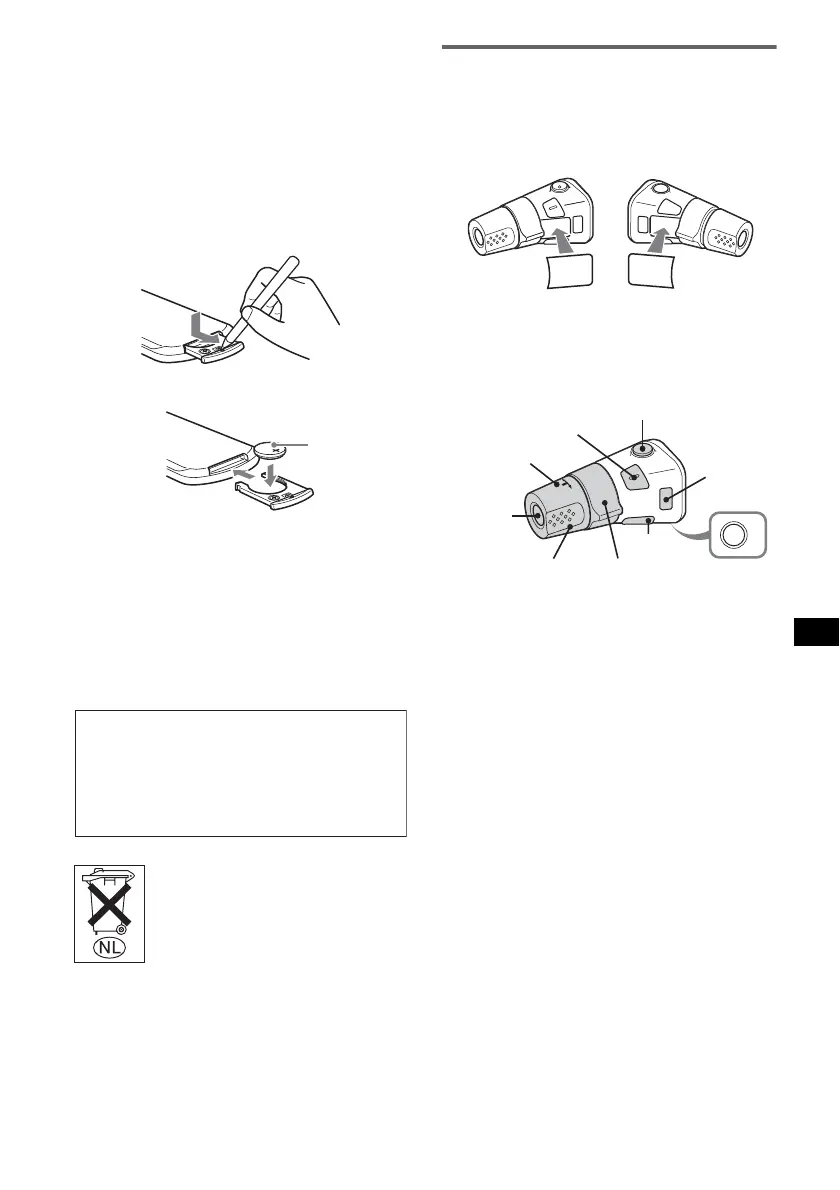 NL