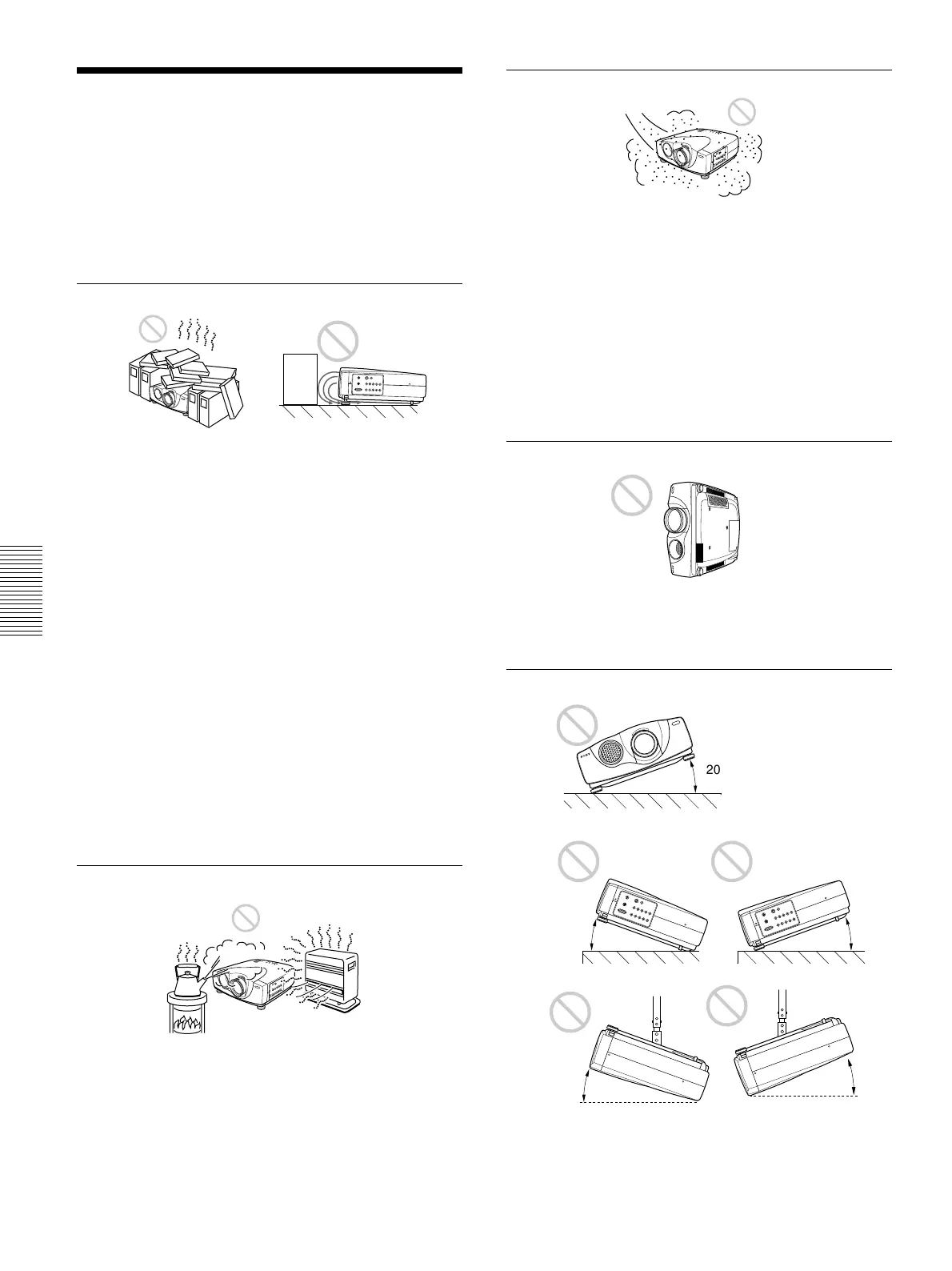 20