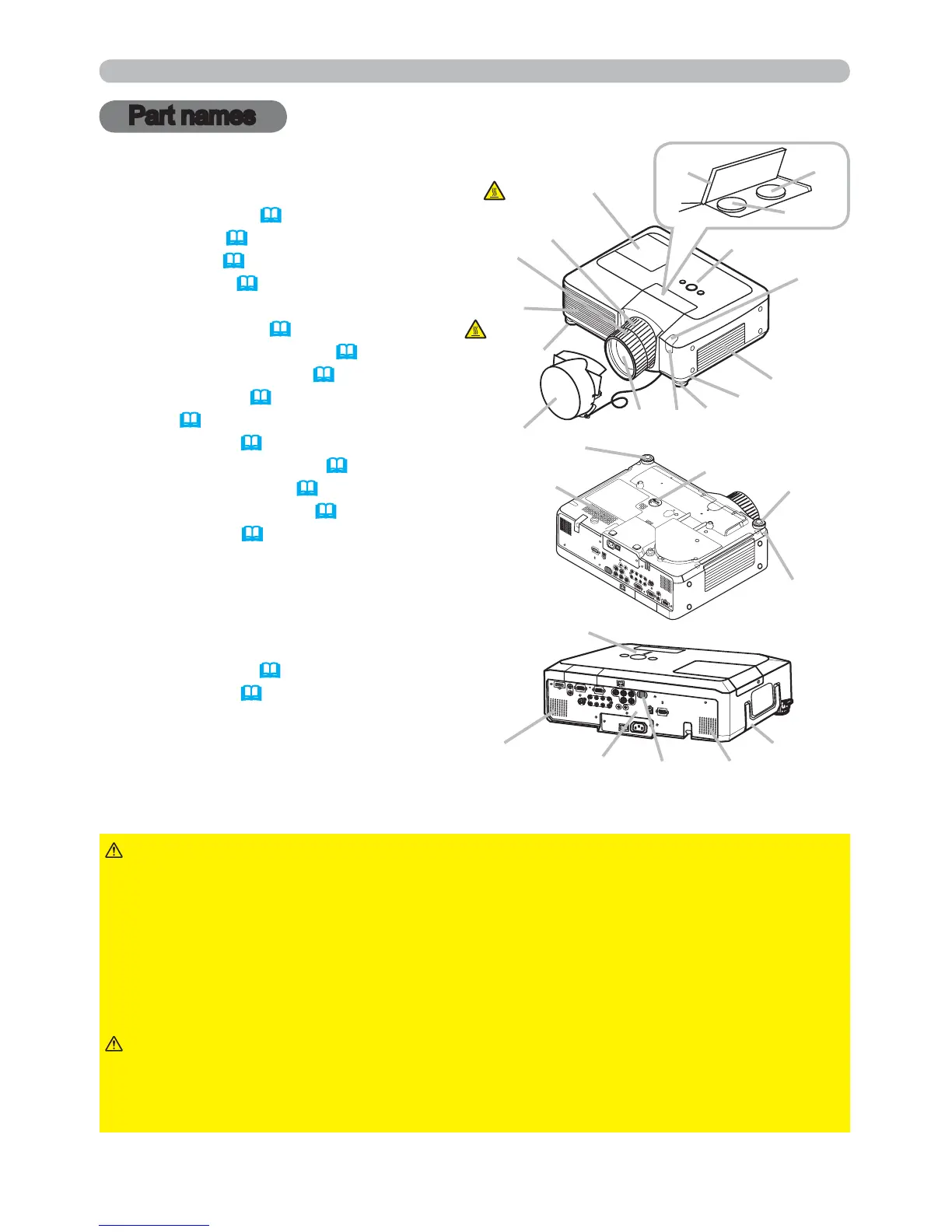 Part names