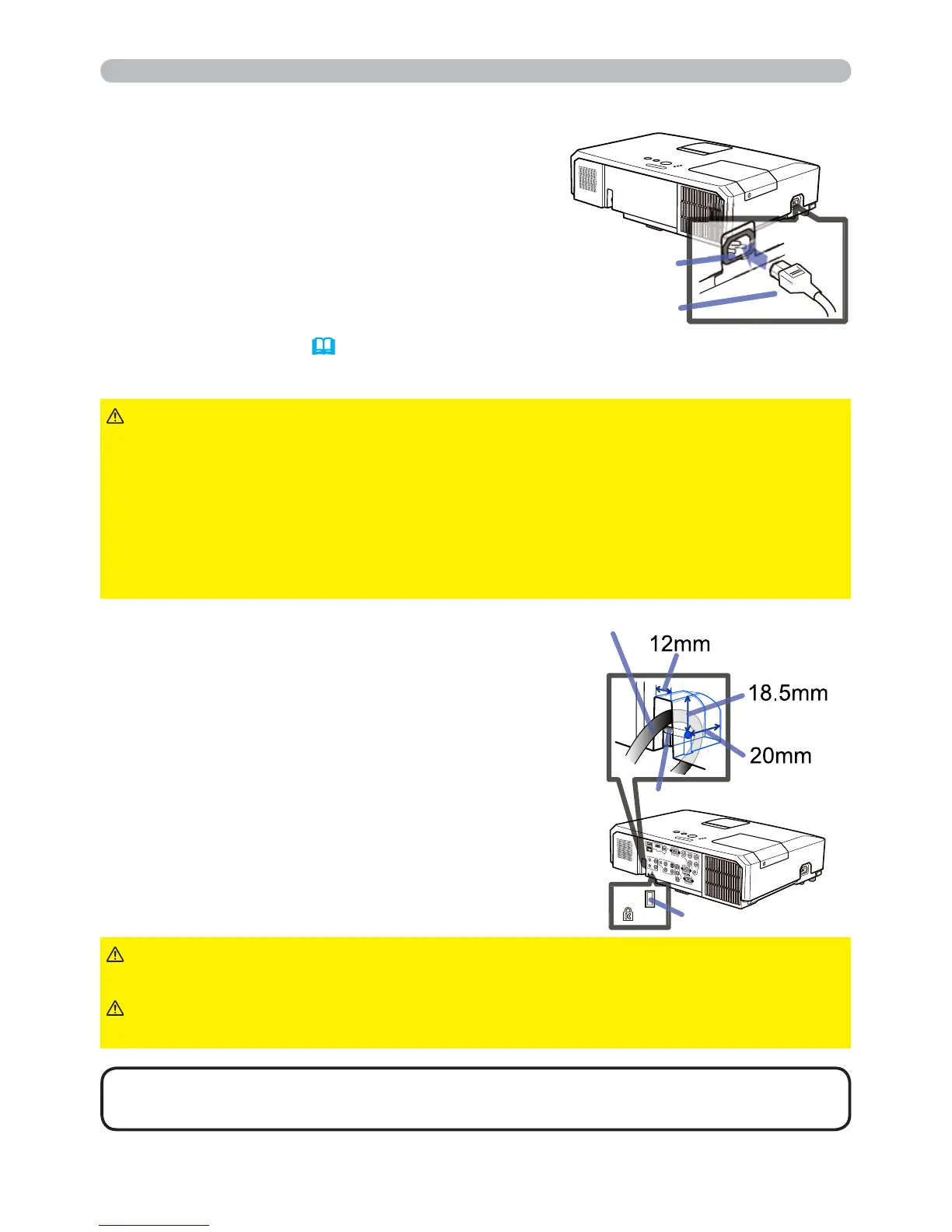 12mm

18.5mm

20mm