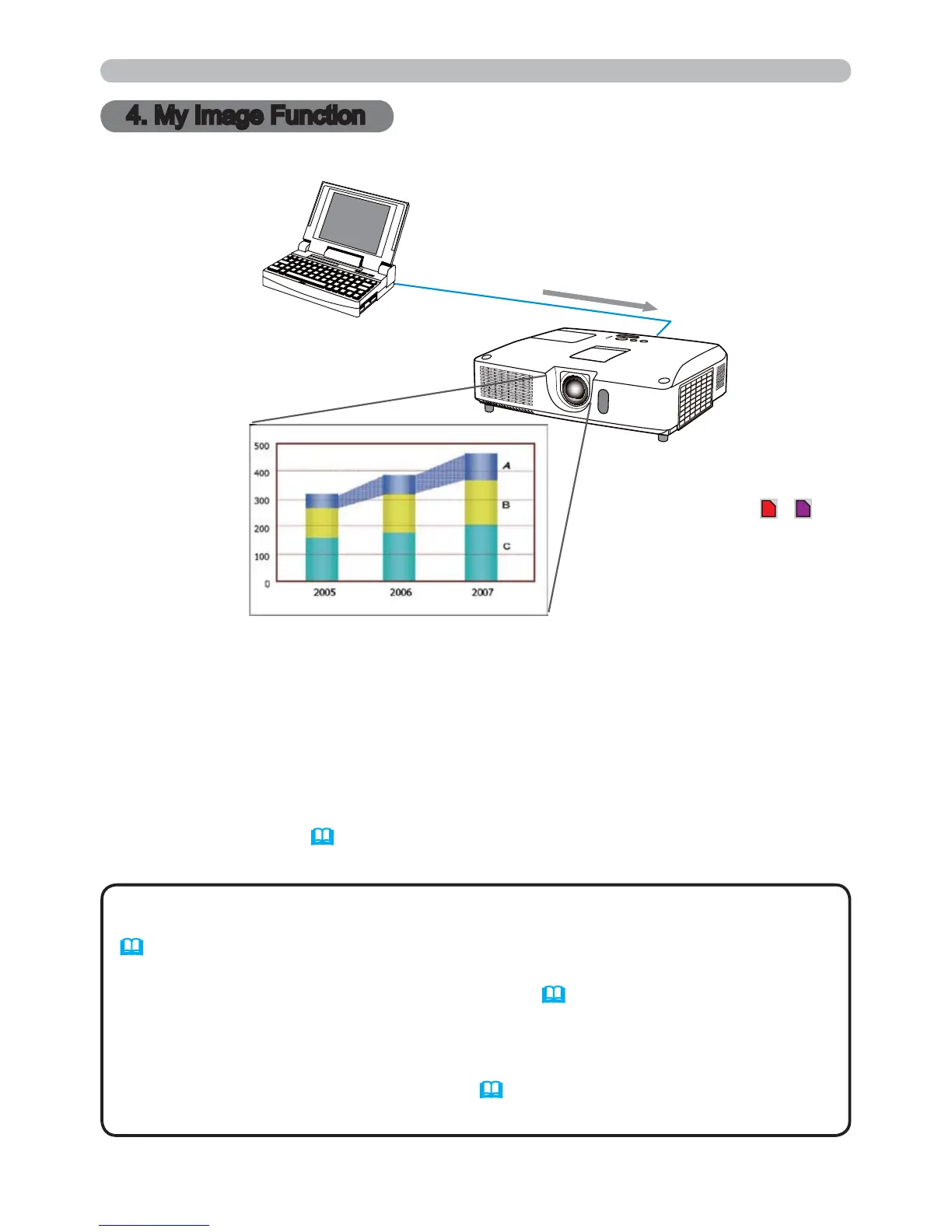 4. My Image Function

500
400
300
200
100
0
A
B
C
2005
2006
2007