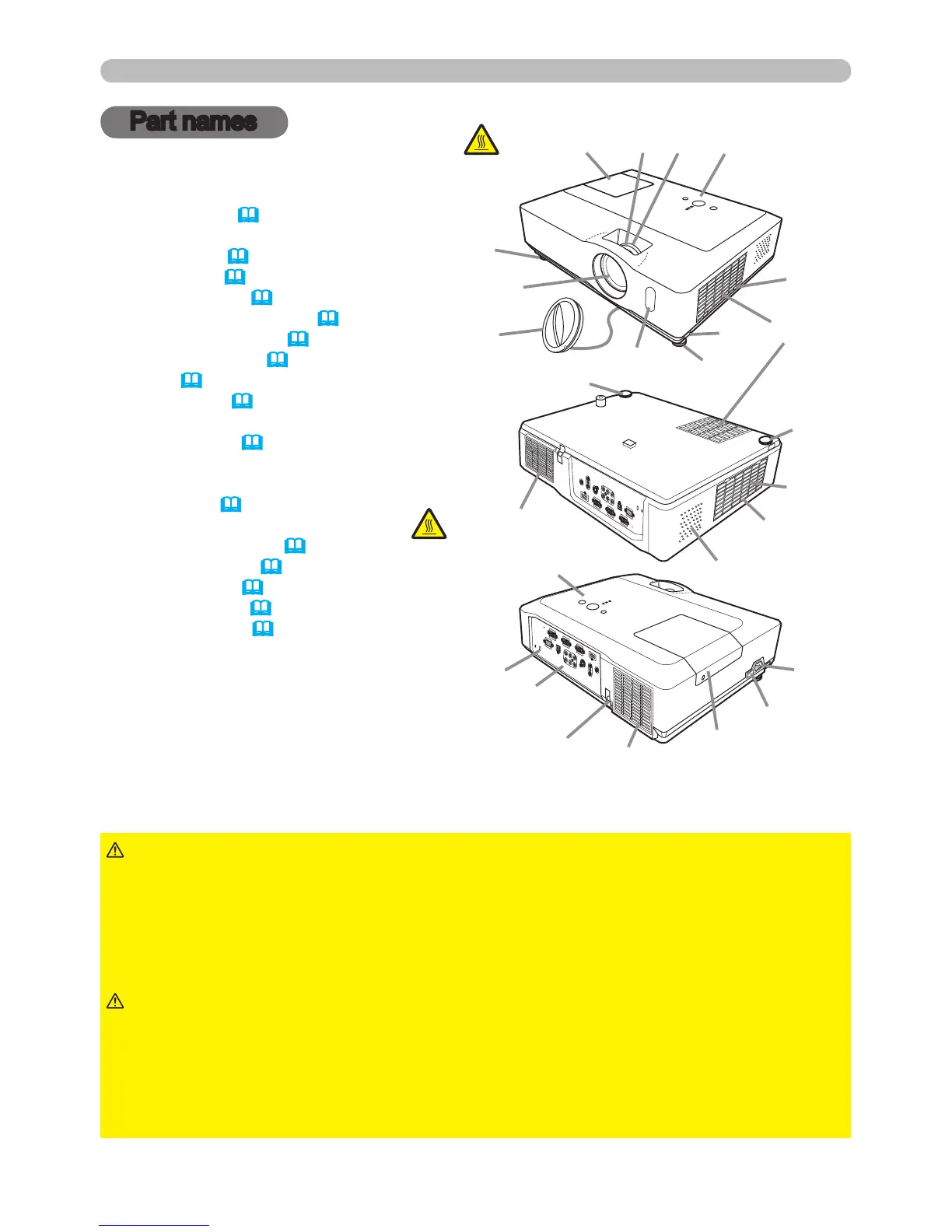 Part names