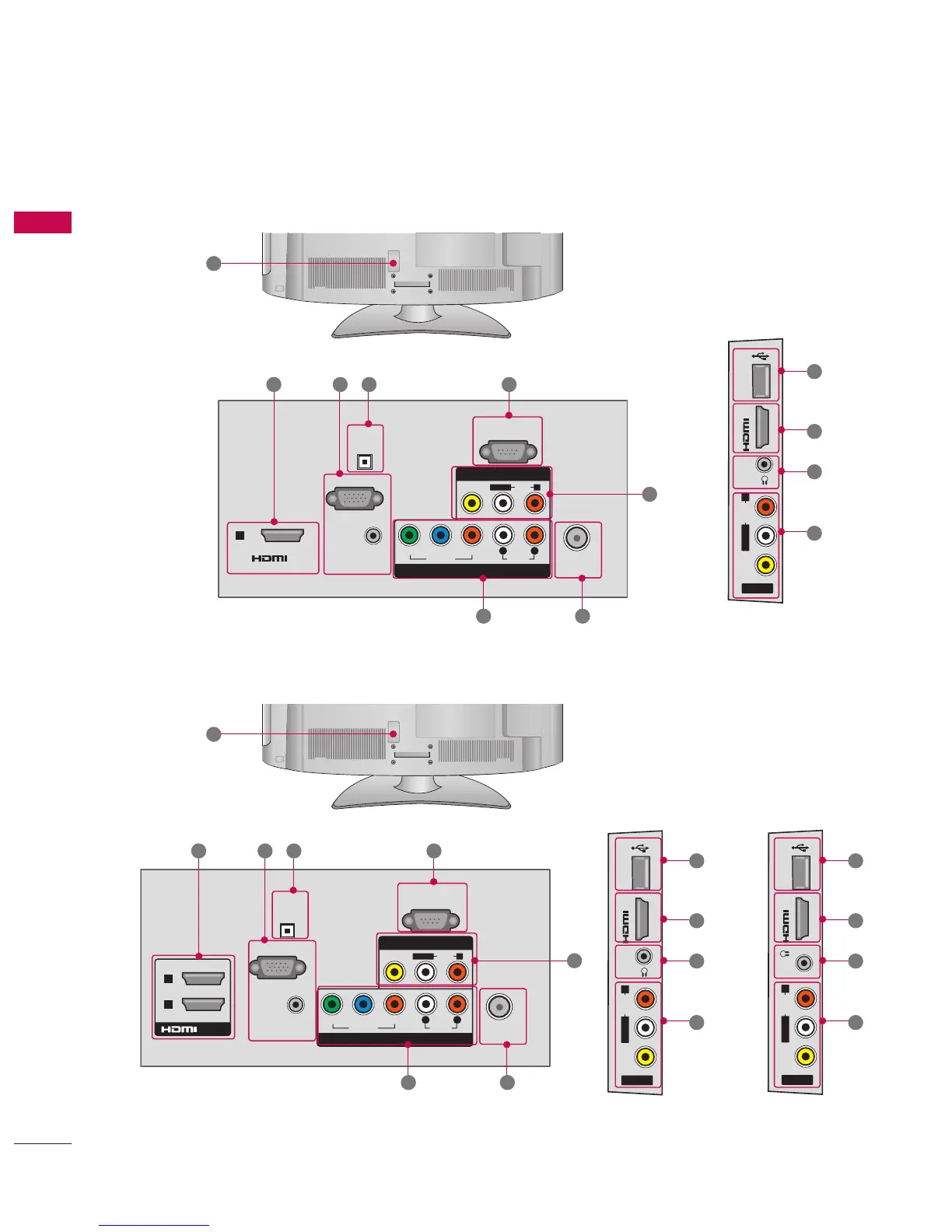 HDMI

HDMI

HDMI

HDMI

HDMI